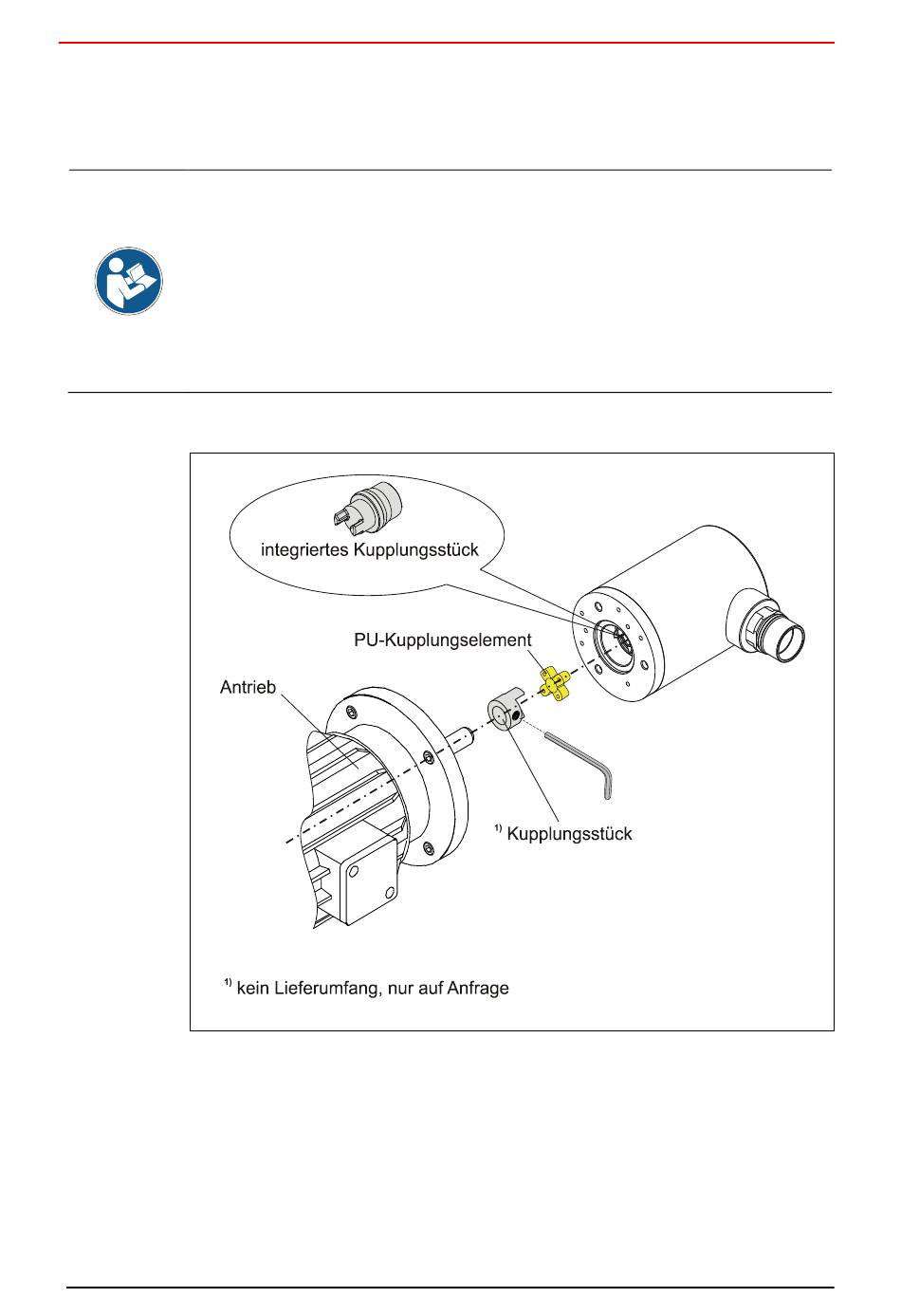 integriertes Kupplungsstück

PU-Kupplungselement

Antrieb

$^{1)}$ Kupplungsstück

$^{1)}$ kein Lieferumfang, nur auf Anfrage