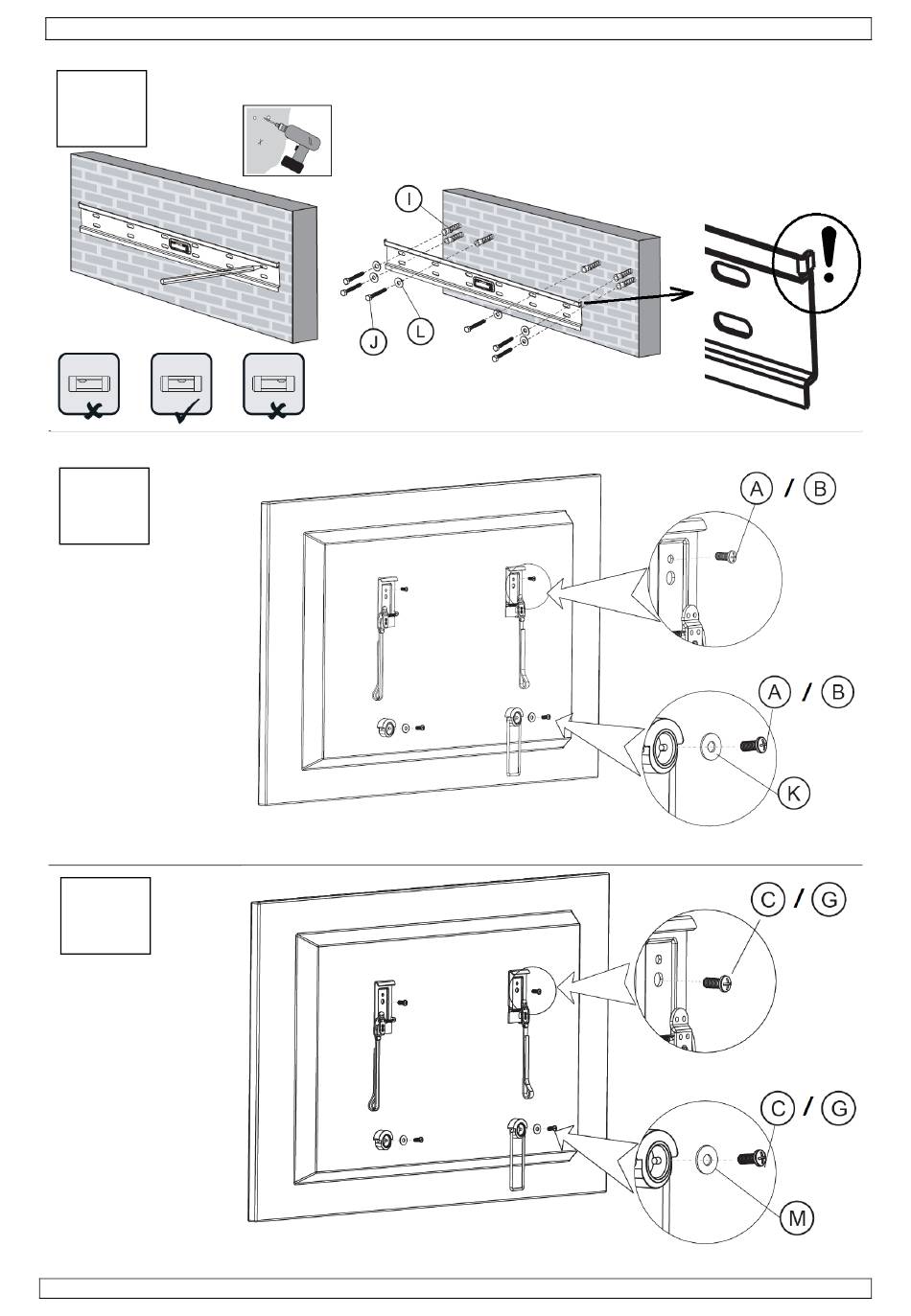 I

J

L

A / B

A / B

K

C / G

C / G

M