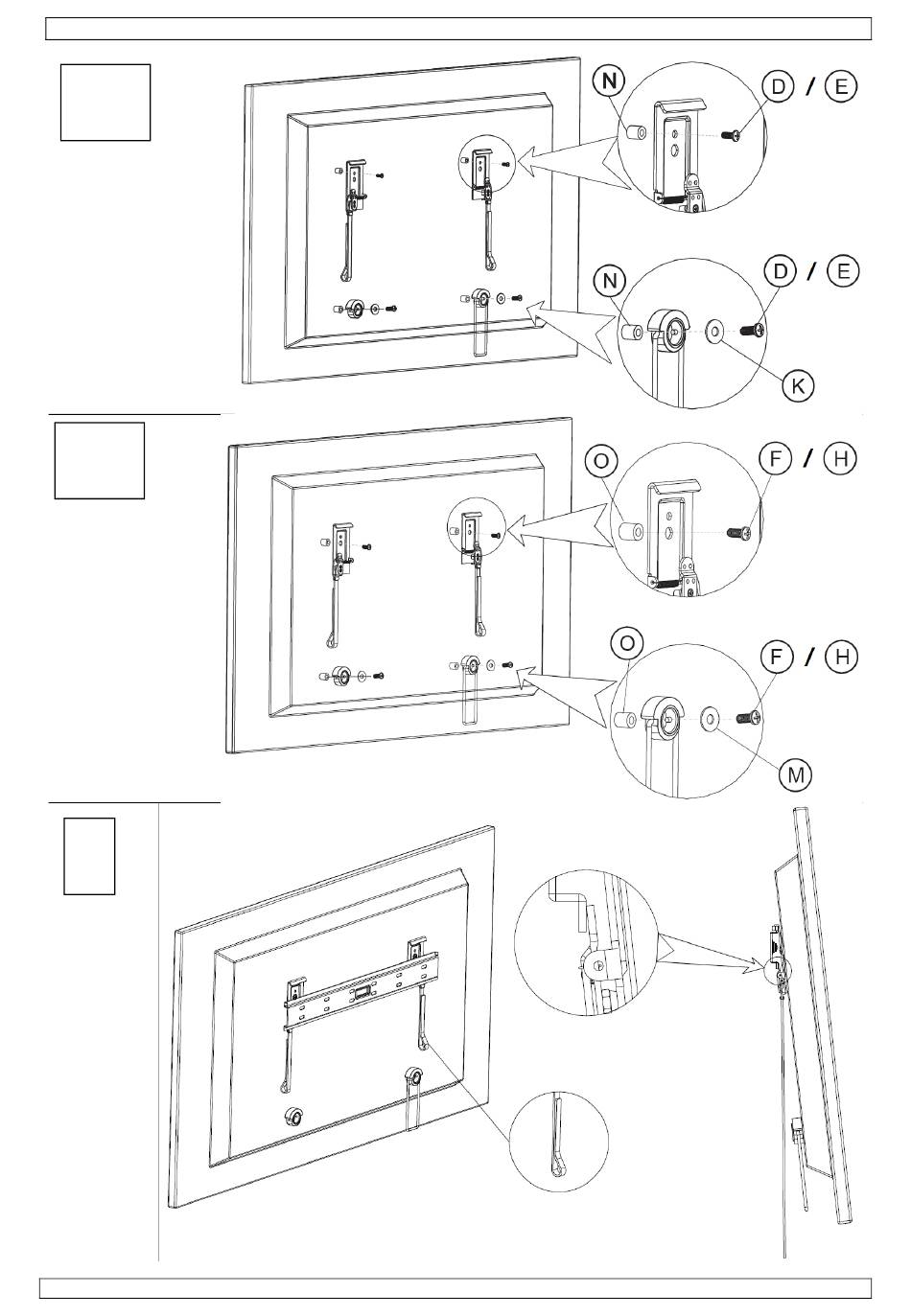 N

D / E

N

D / E

K

O

F / H

O

F / H

M