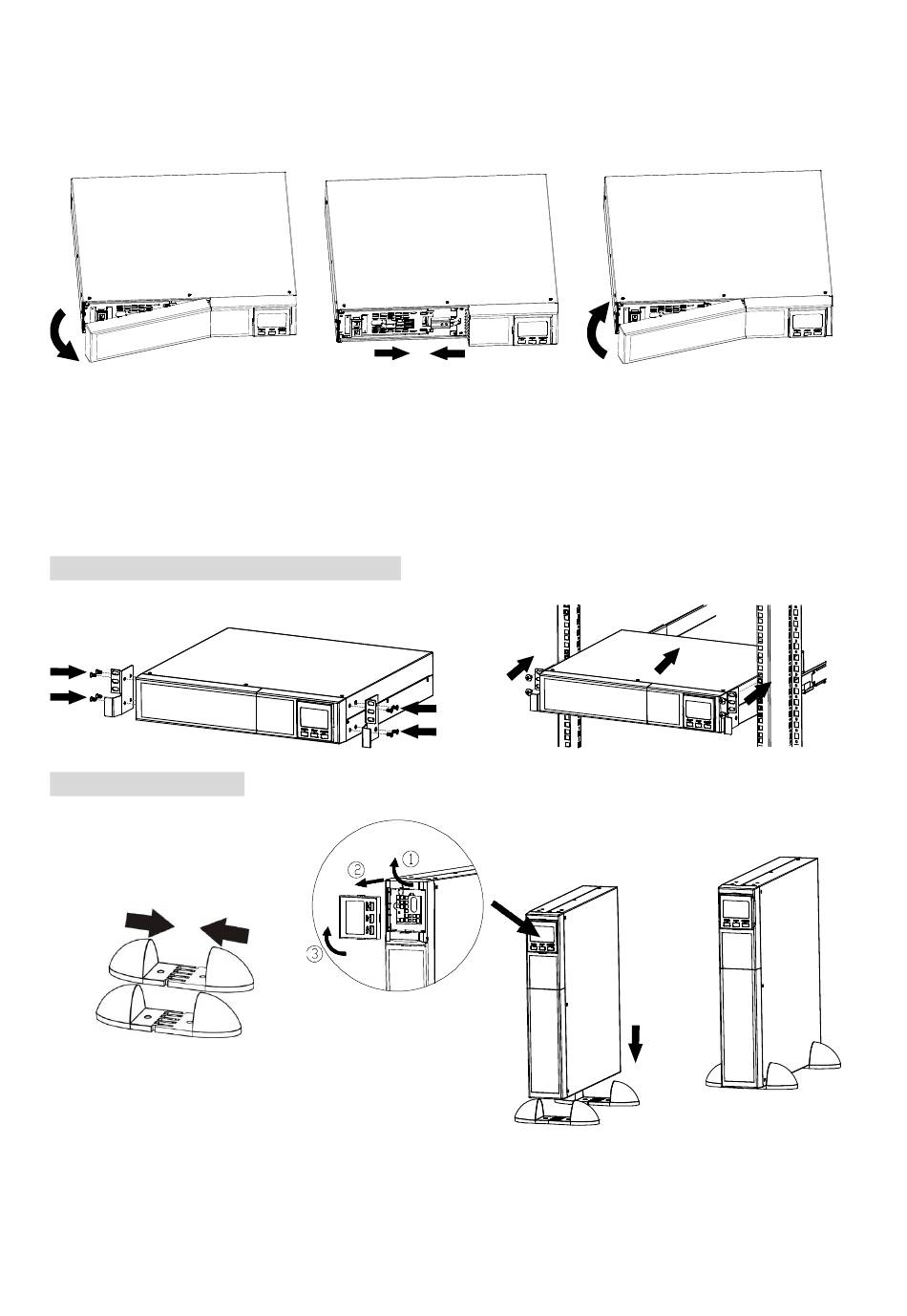 ②
①
③