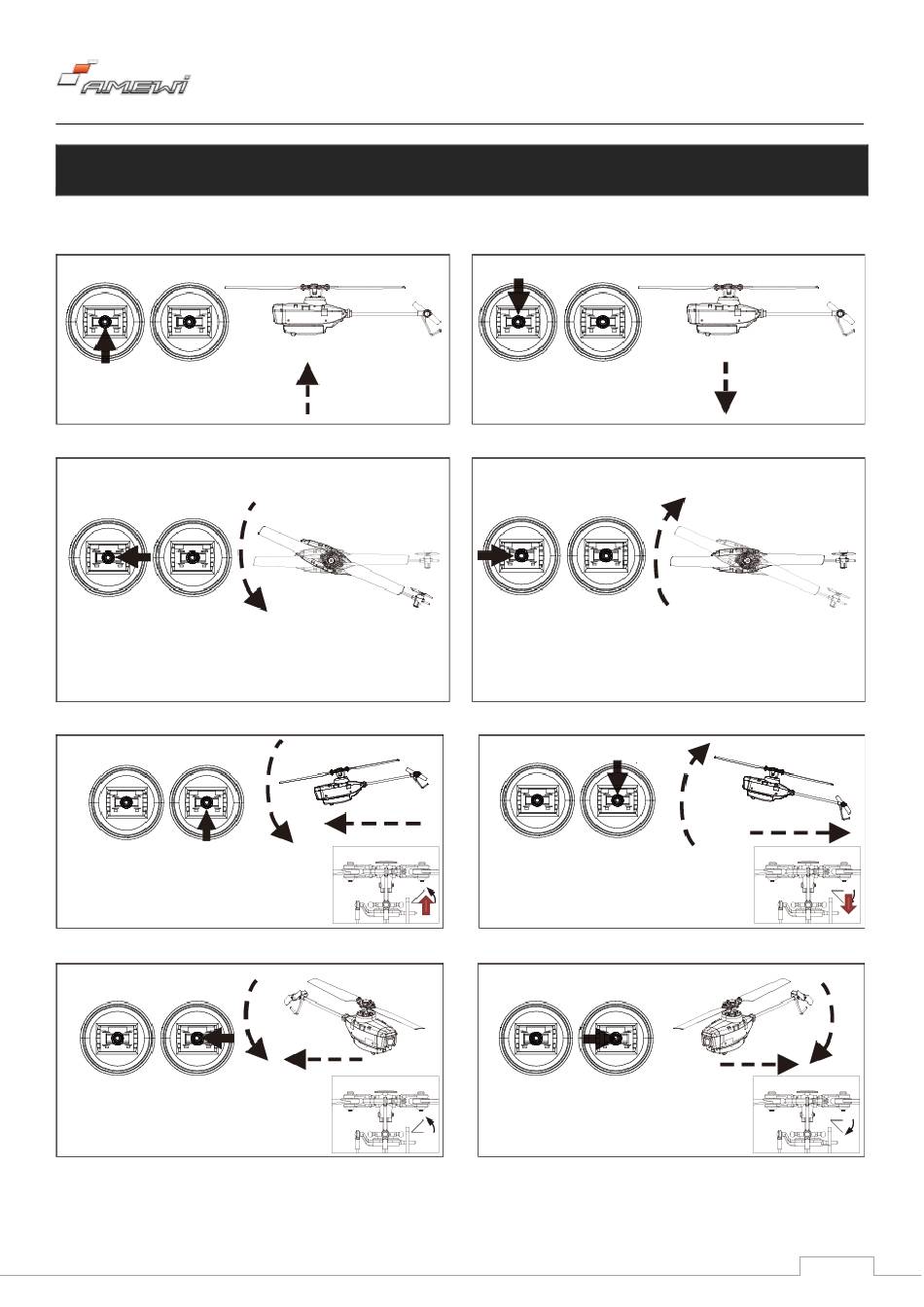 AMEWI