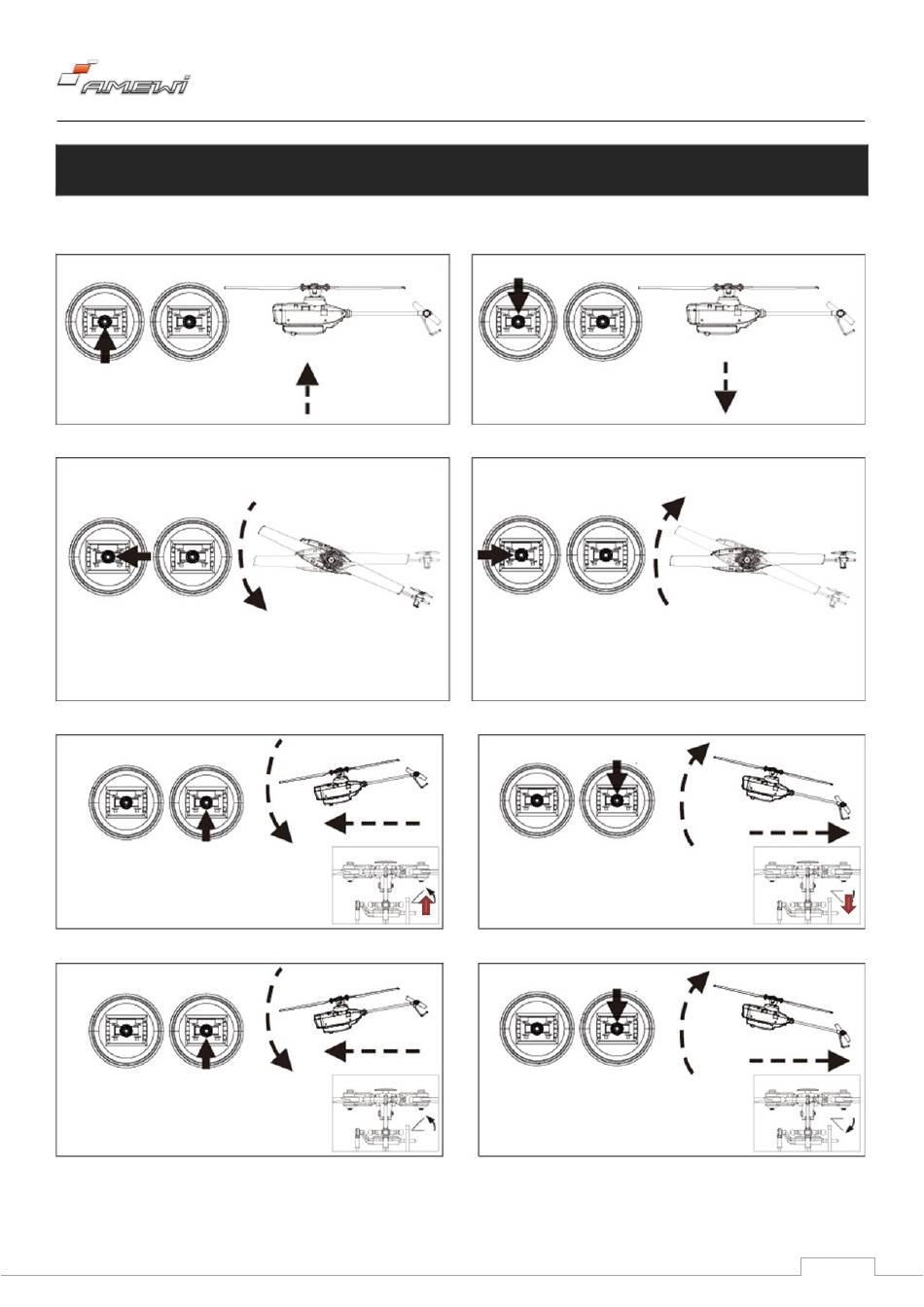 AMEWI