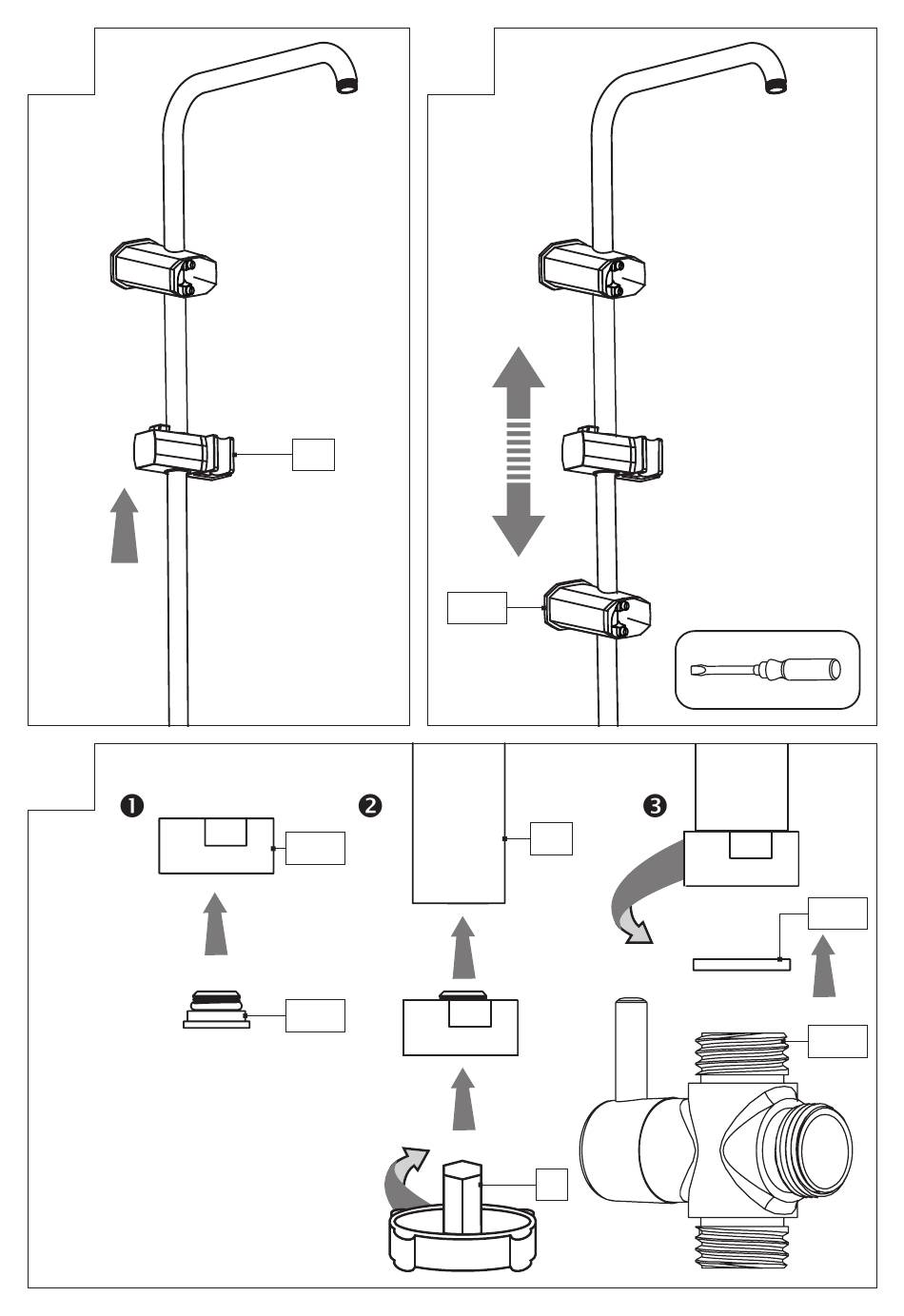 ❶

❷

❸