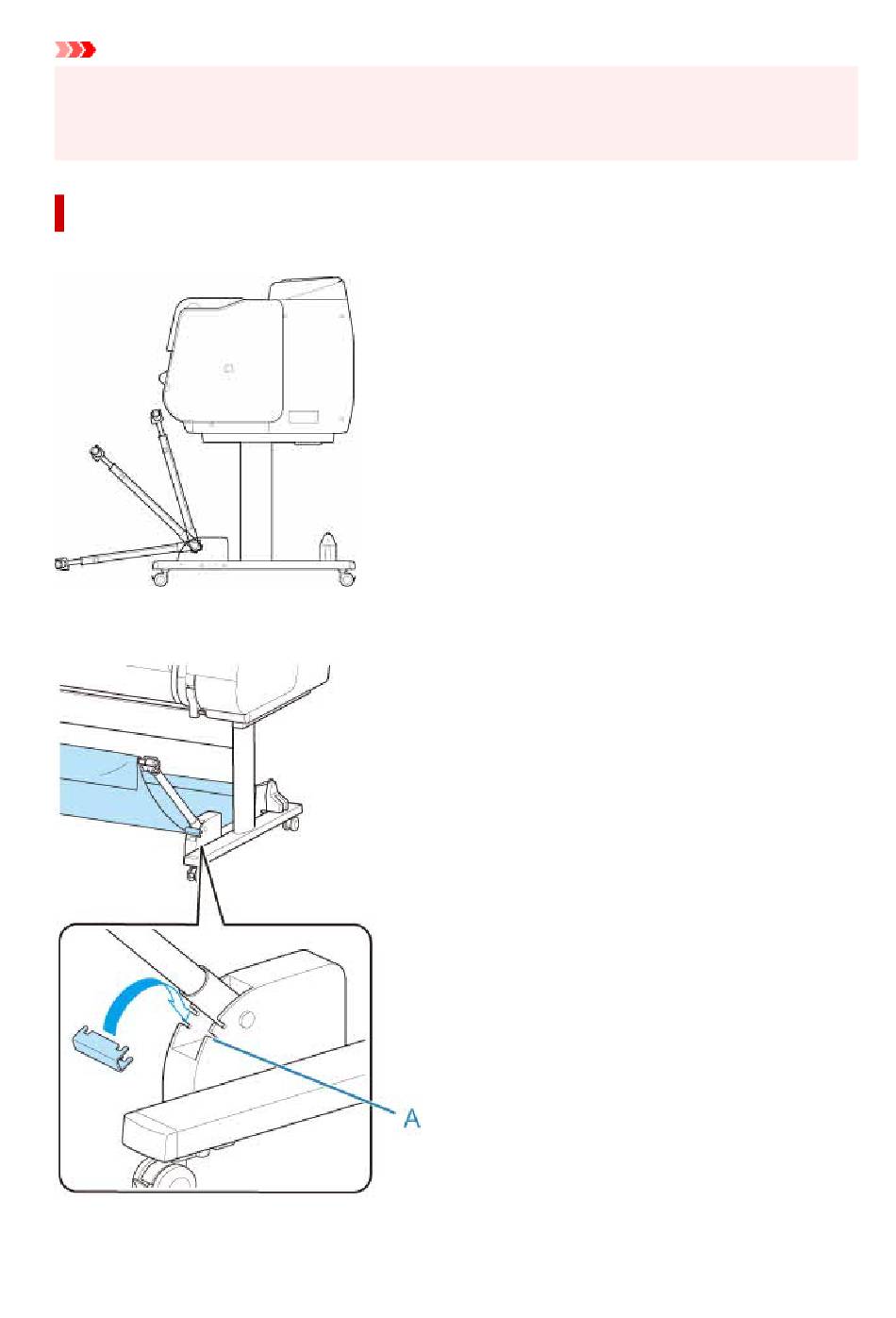 A