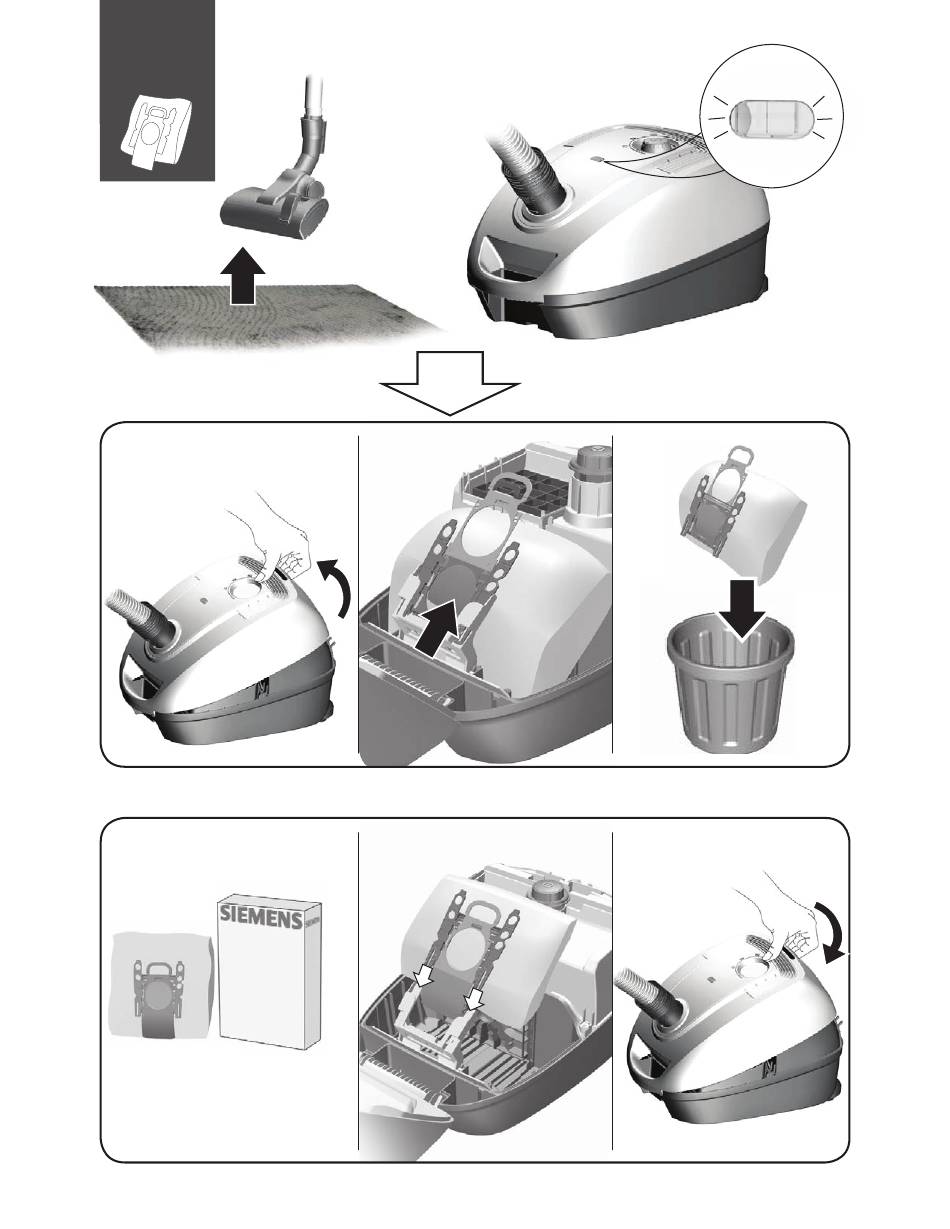 SIEMENS