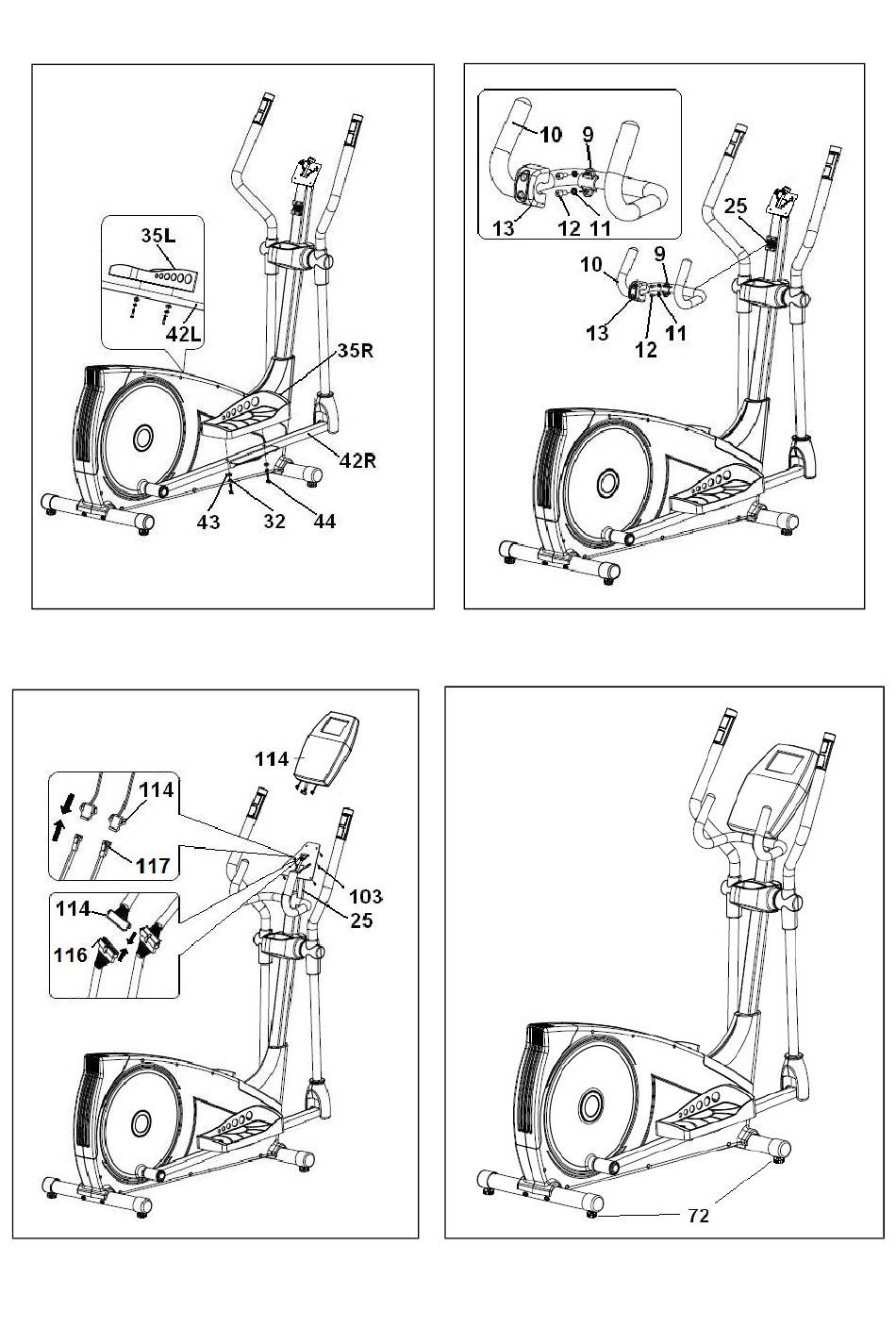 35L
42L
35R
42R
43
32
44

10
9
13
12
11
25
10
9
13
12
11

114
114
117
103
25
114
116

72