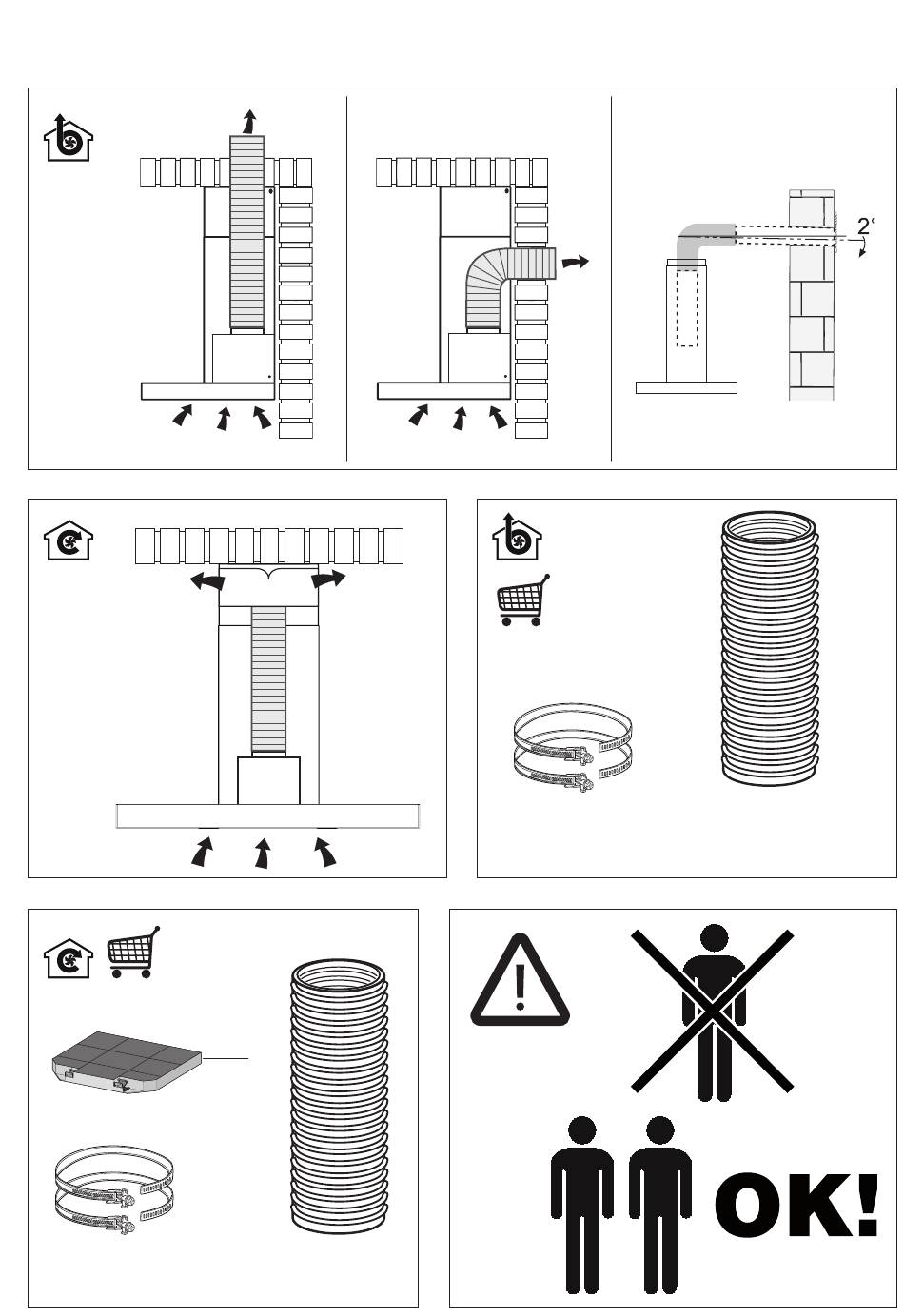 2°

OK!