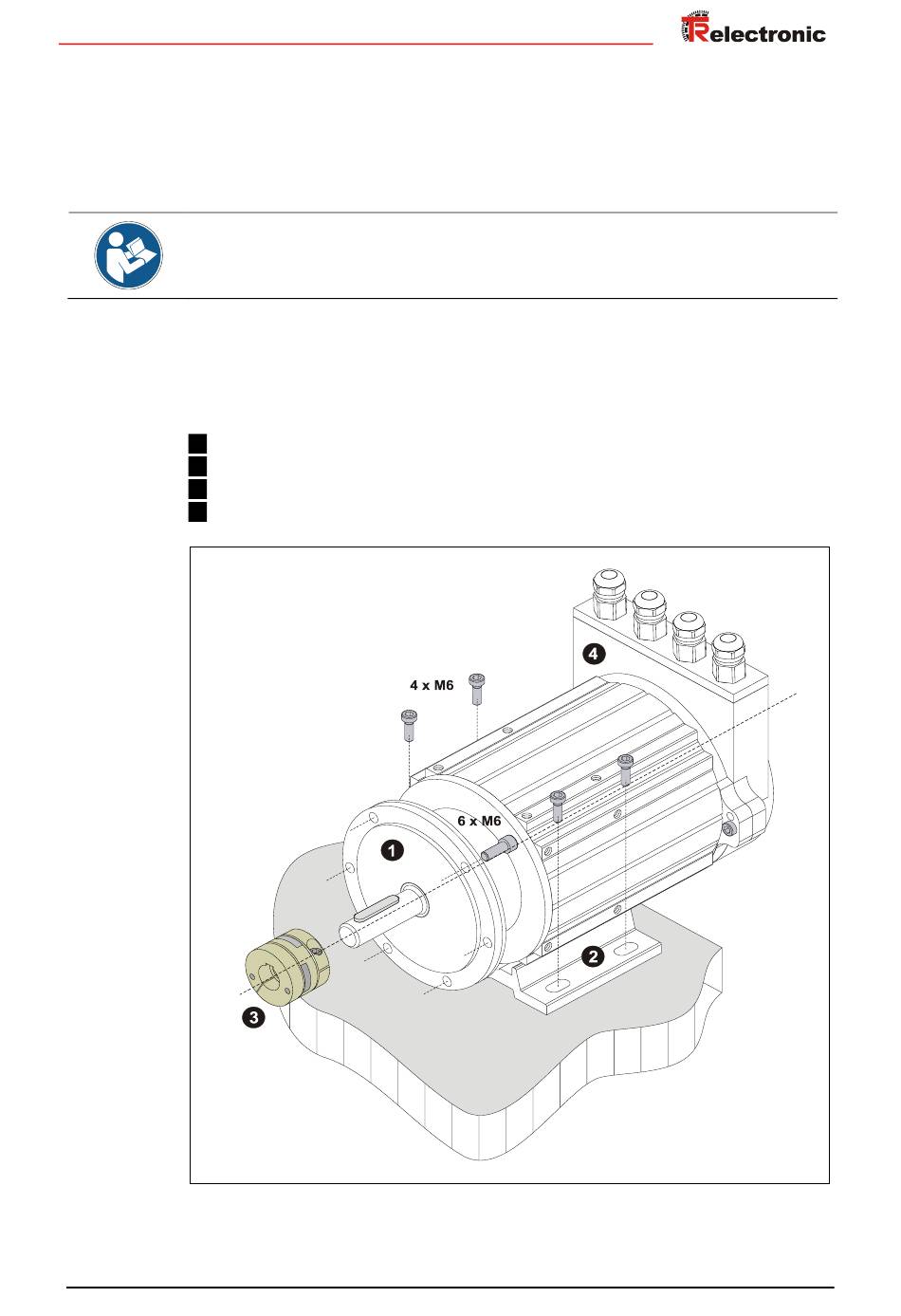 TRelectronic

4 x M6

6 x M6

1

2

3

4