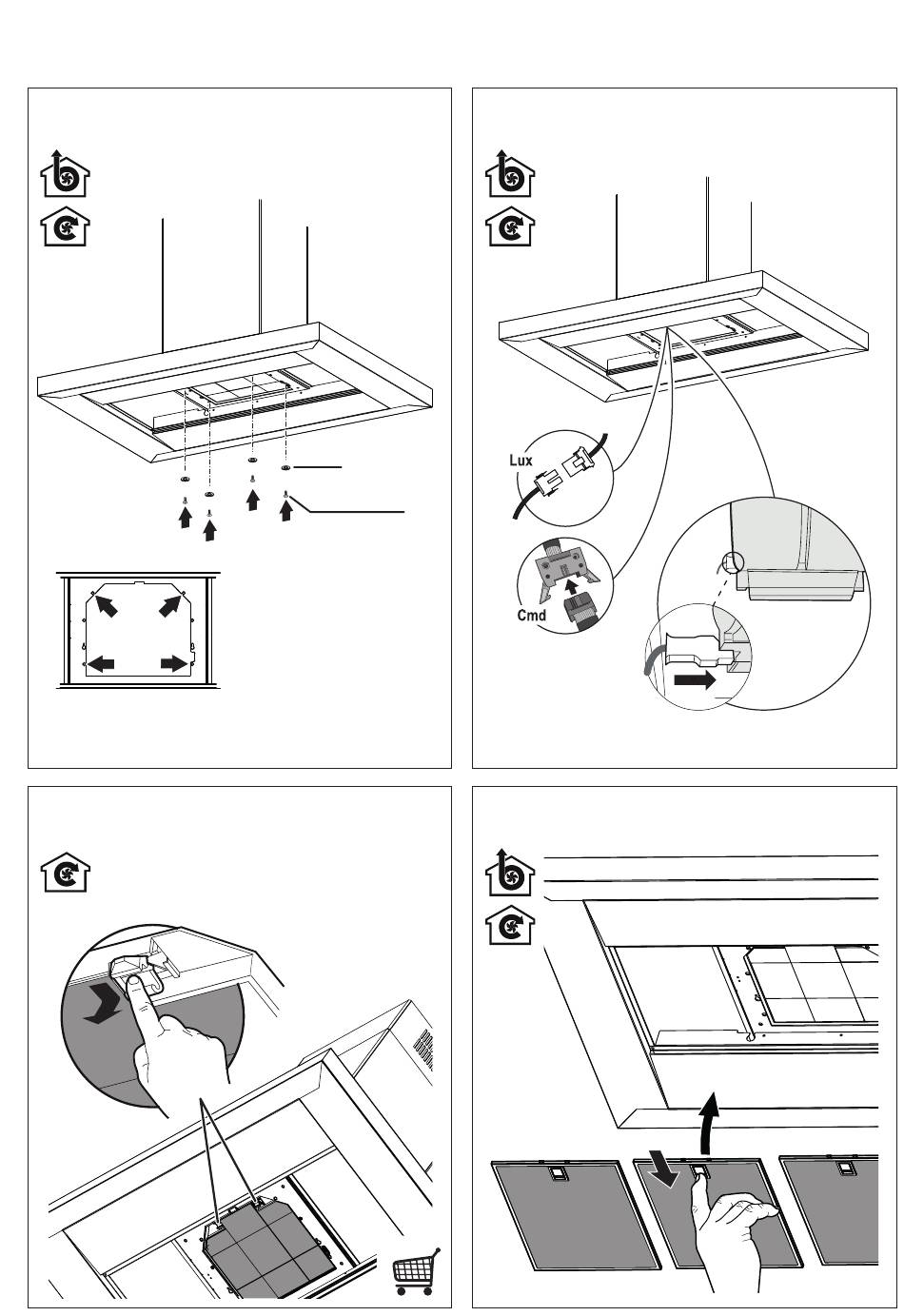 Lux
Cmd