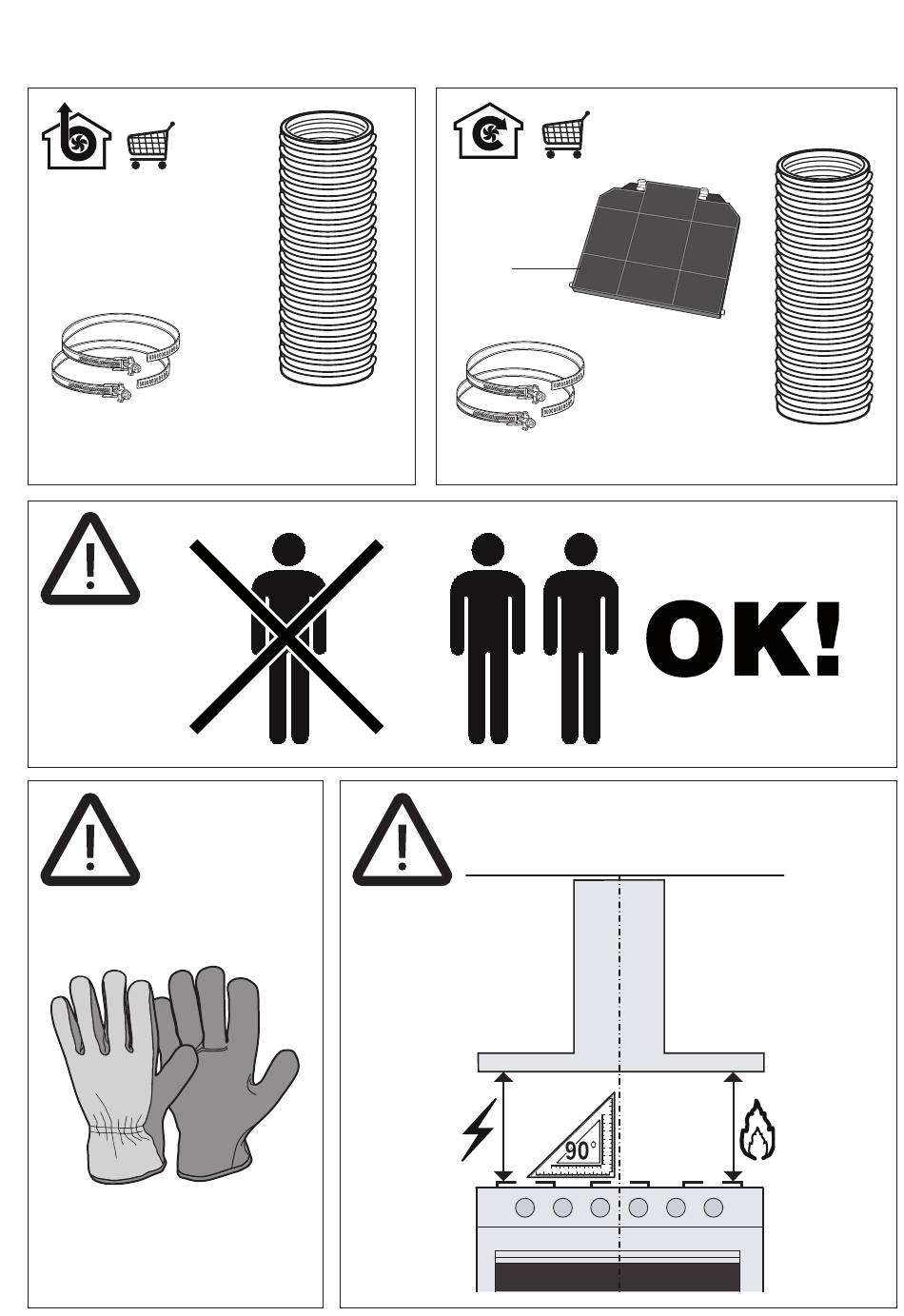 OK!

90°