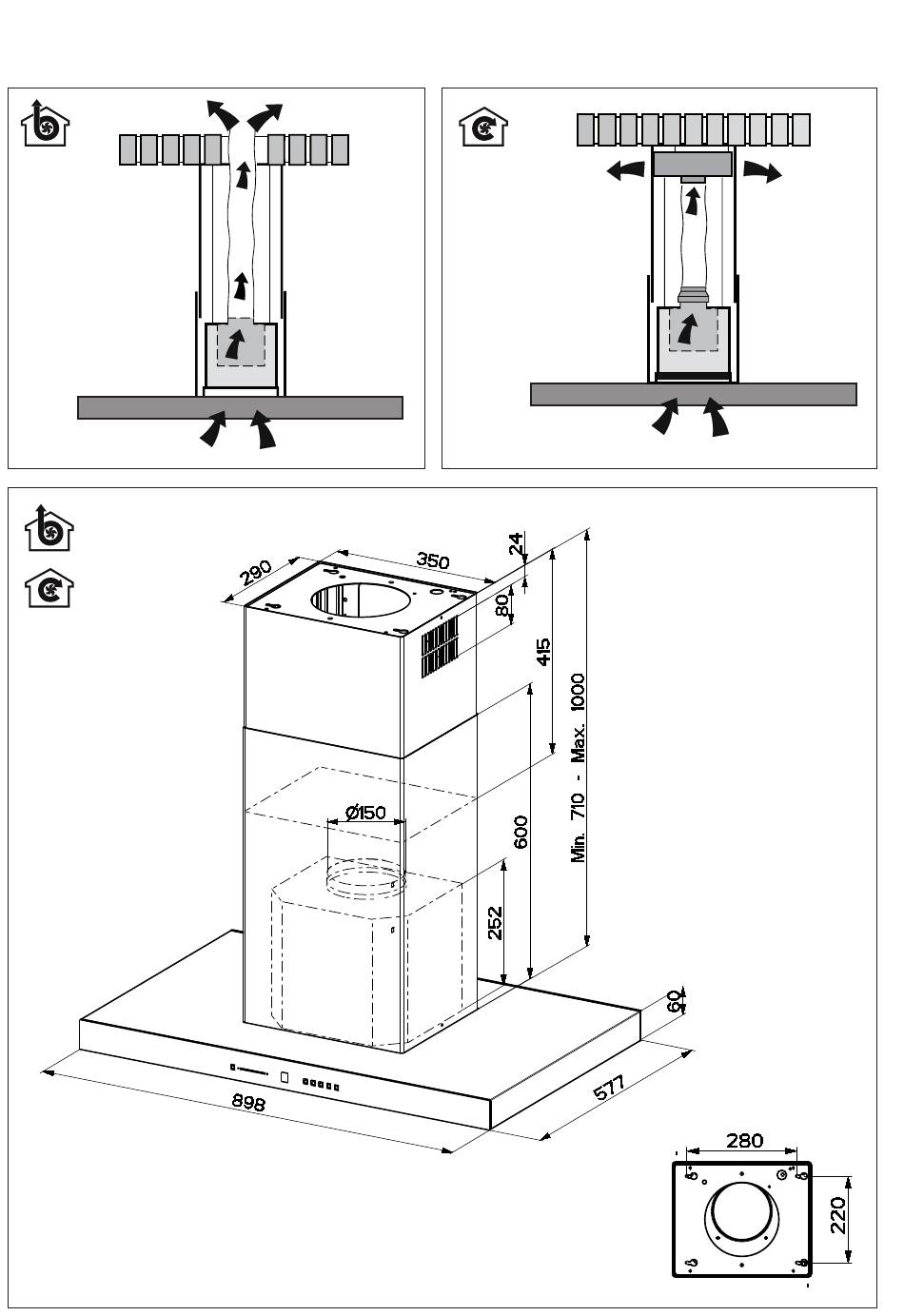 290
350
24
80
415
Min. 710 - Max. 1000
Ø150
600
252
60
898
577
280
220