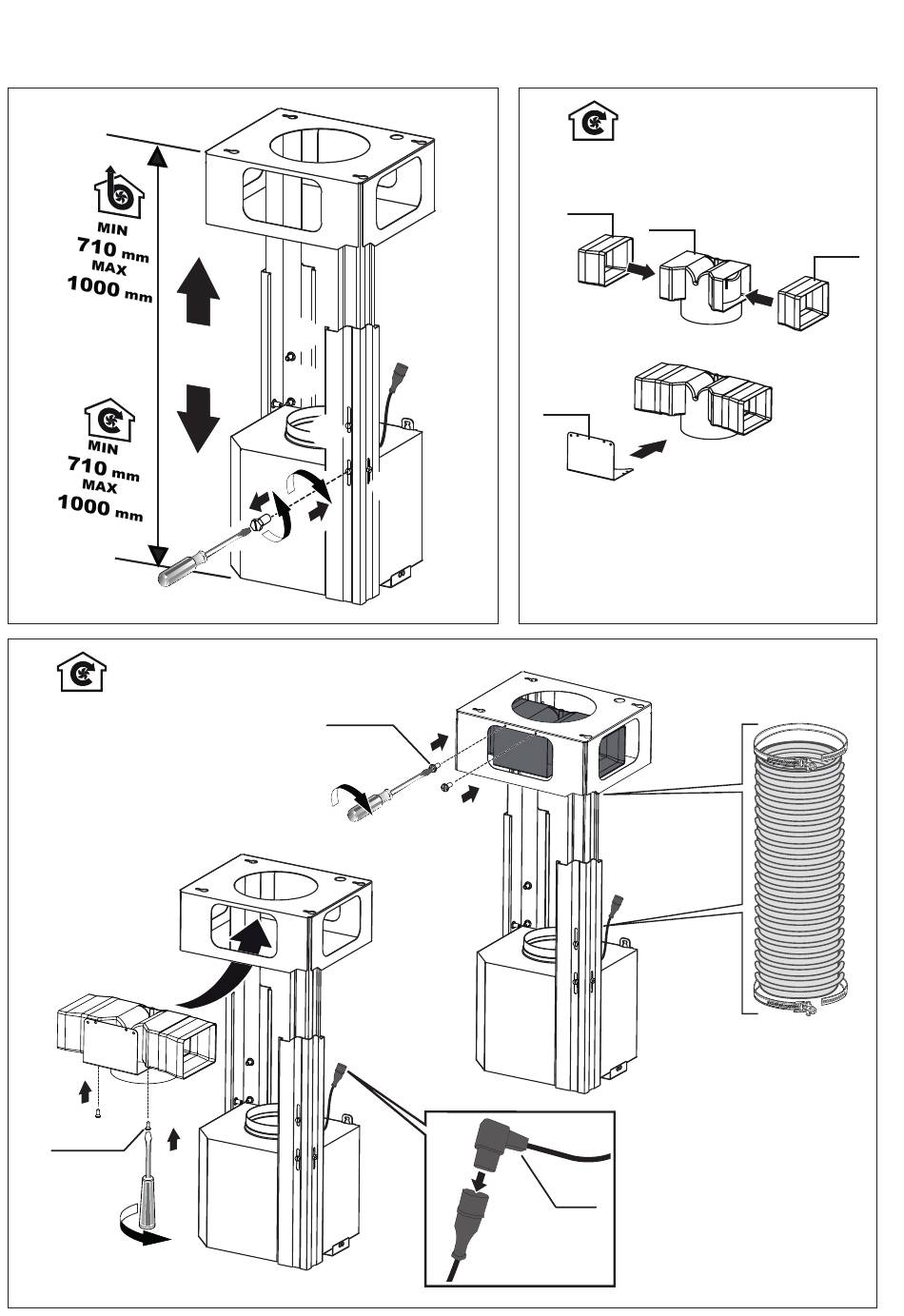 MIN
710 mm
MAX
1000 mm

MIN
710 mm
MAX
1000 mm