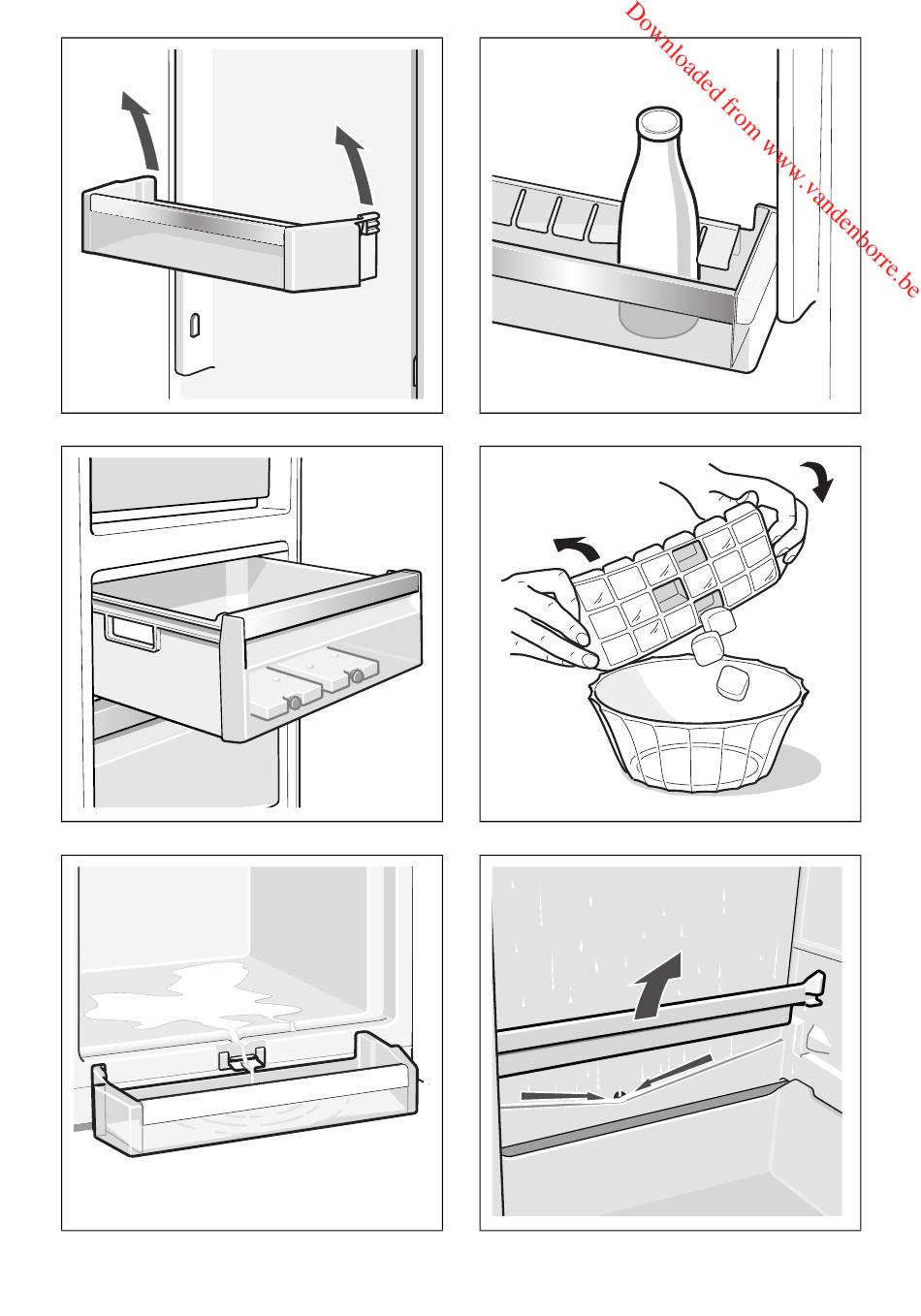 Downloaded from www.vandenborre.be