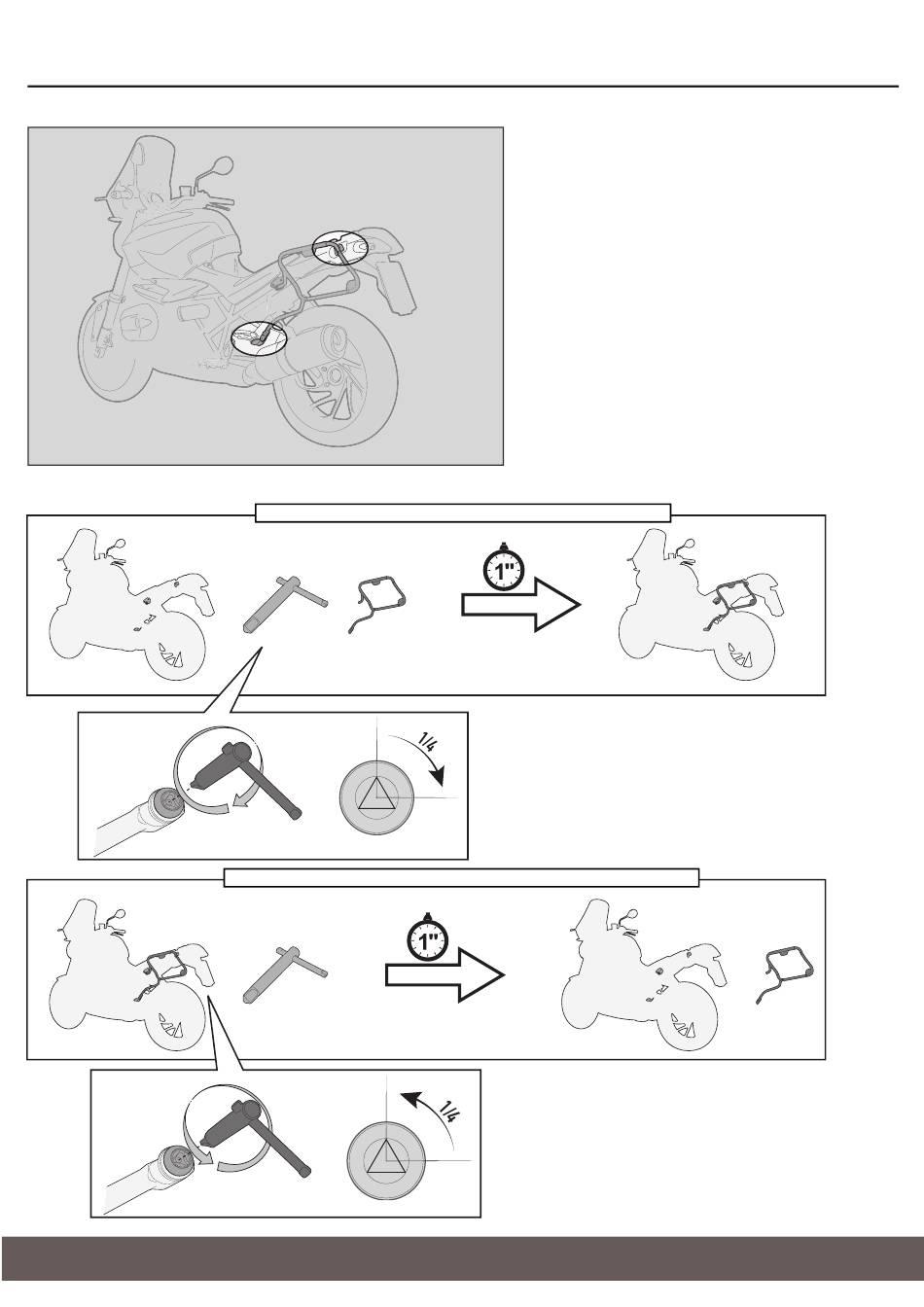 1"

1/4

1"

1/4