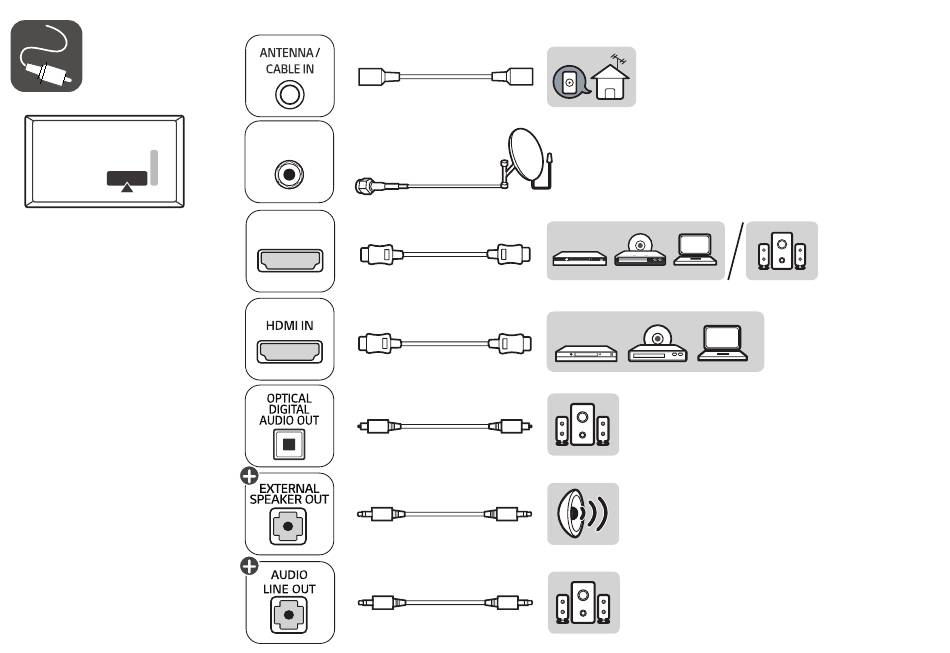 ANTENNA / CABLE IN

HDMI IN

OPTICAL DIGITAL AUDIO OUT

EXTERNAL SPEAKER OUT

AUDIO LINE OUT