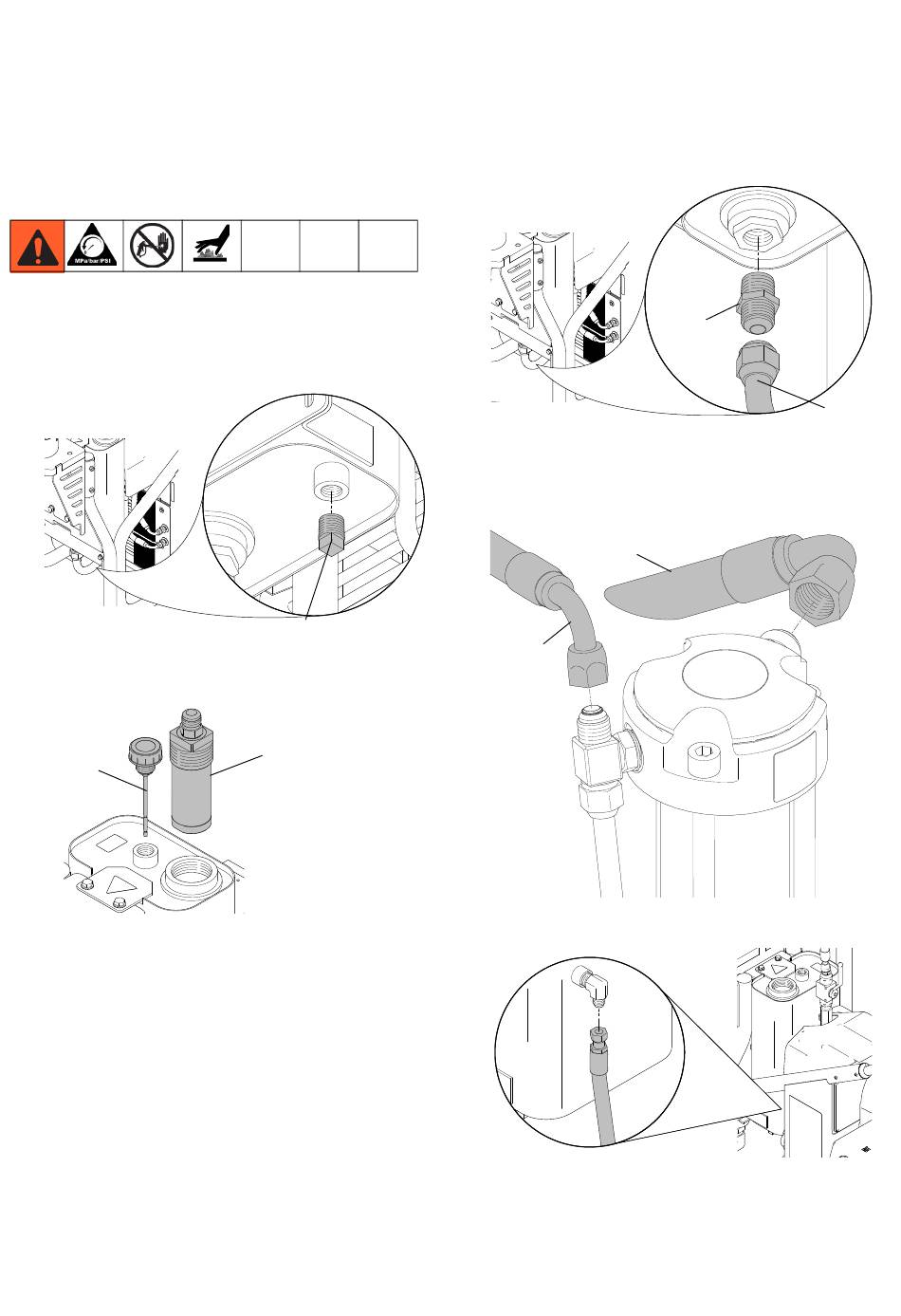 MPa/bar/PSI