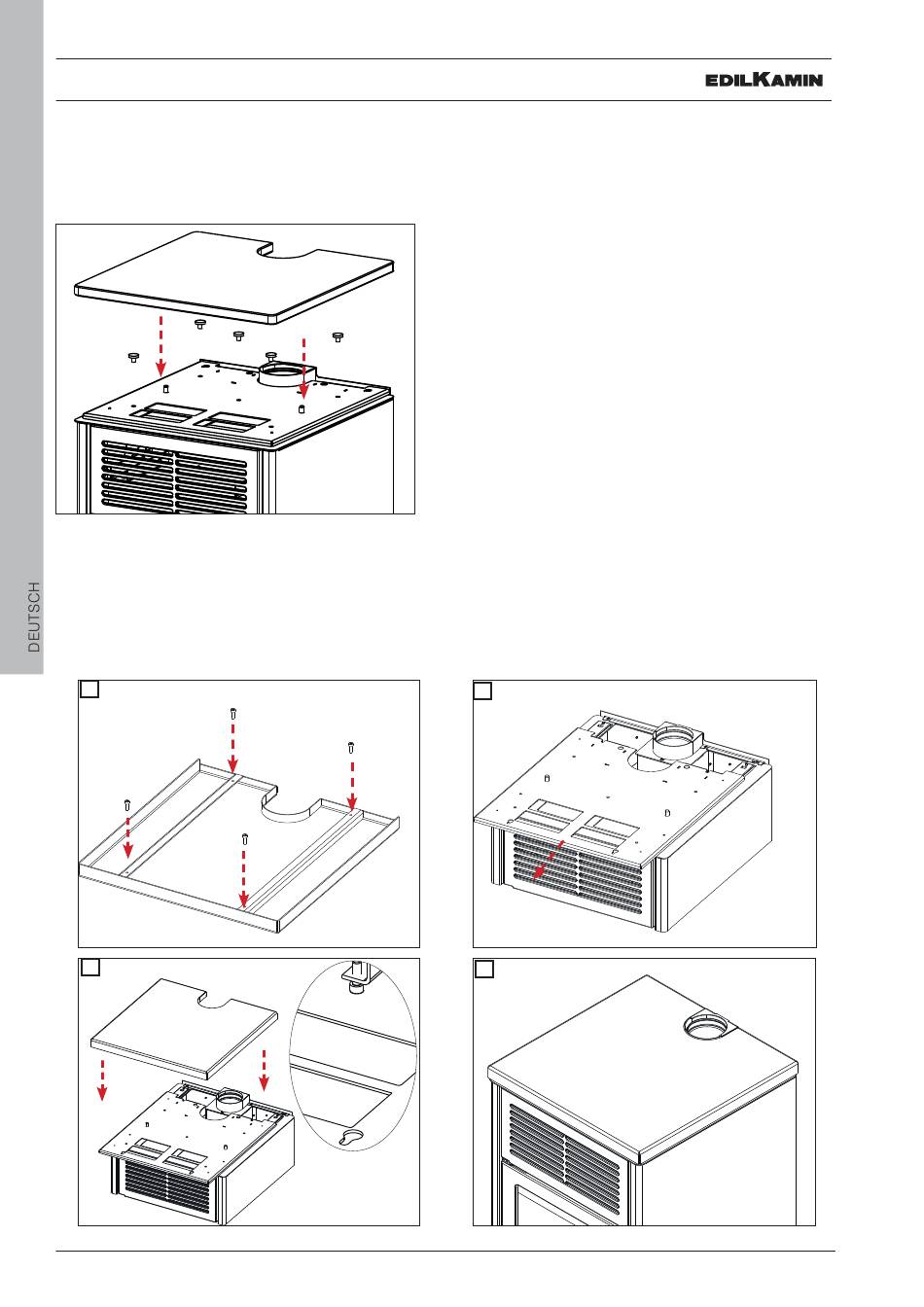 EDILKAMIN

DEUTSCH