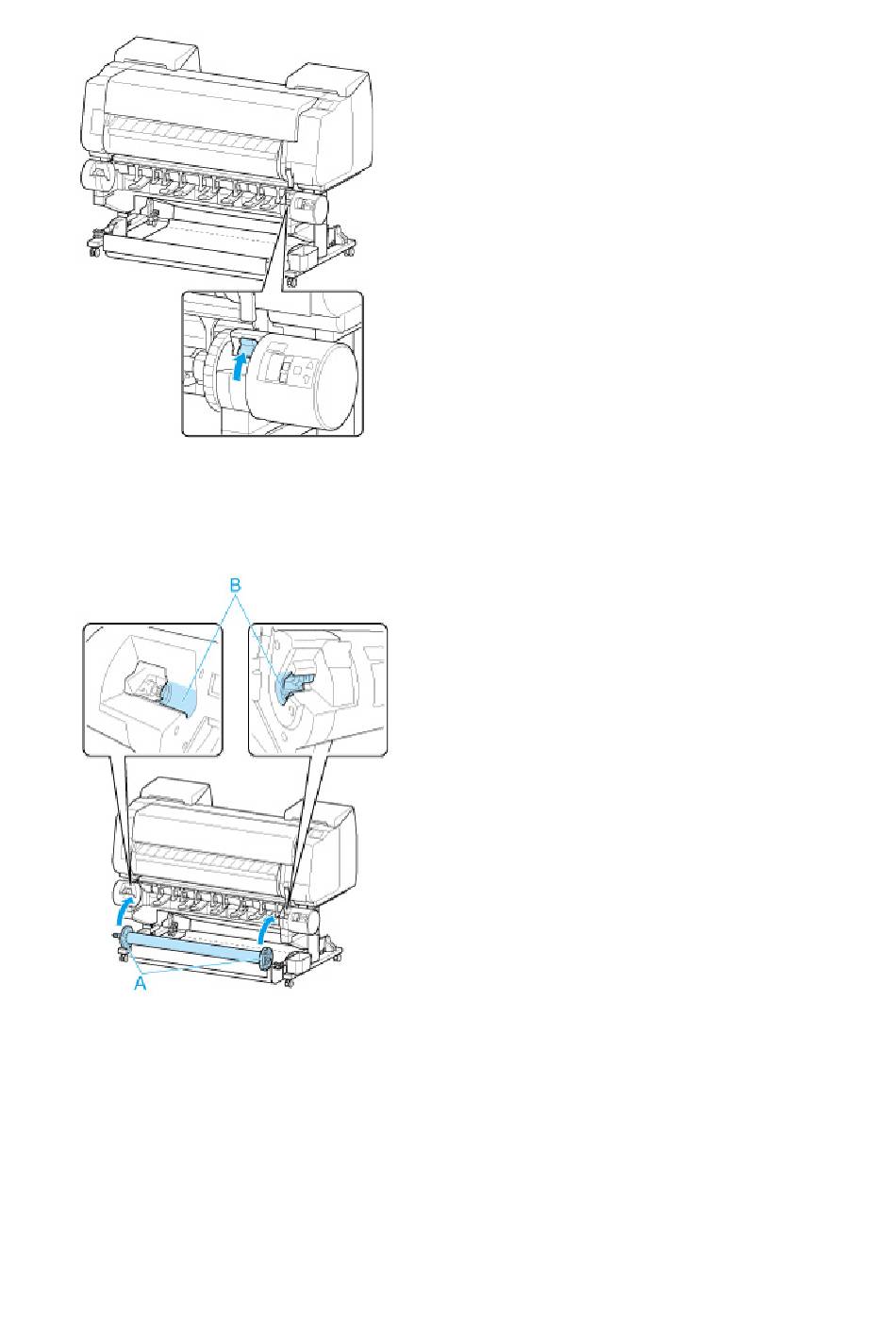 B

A