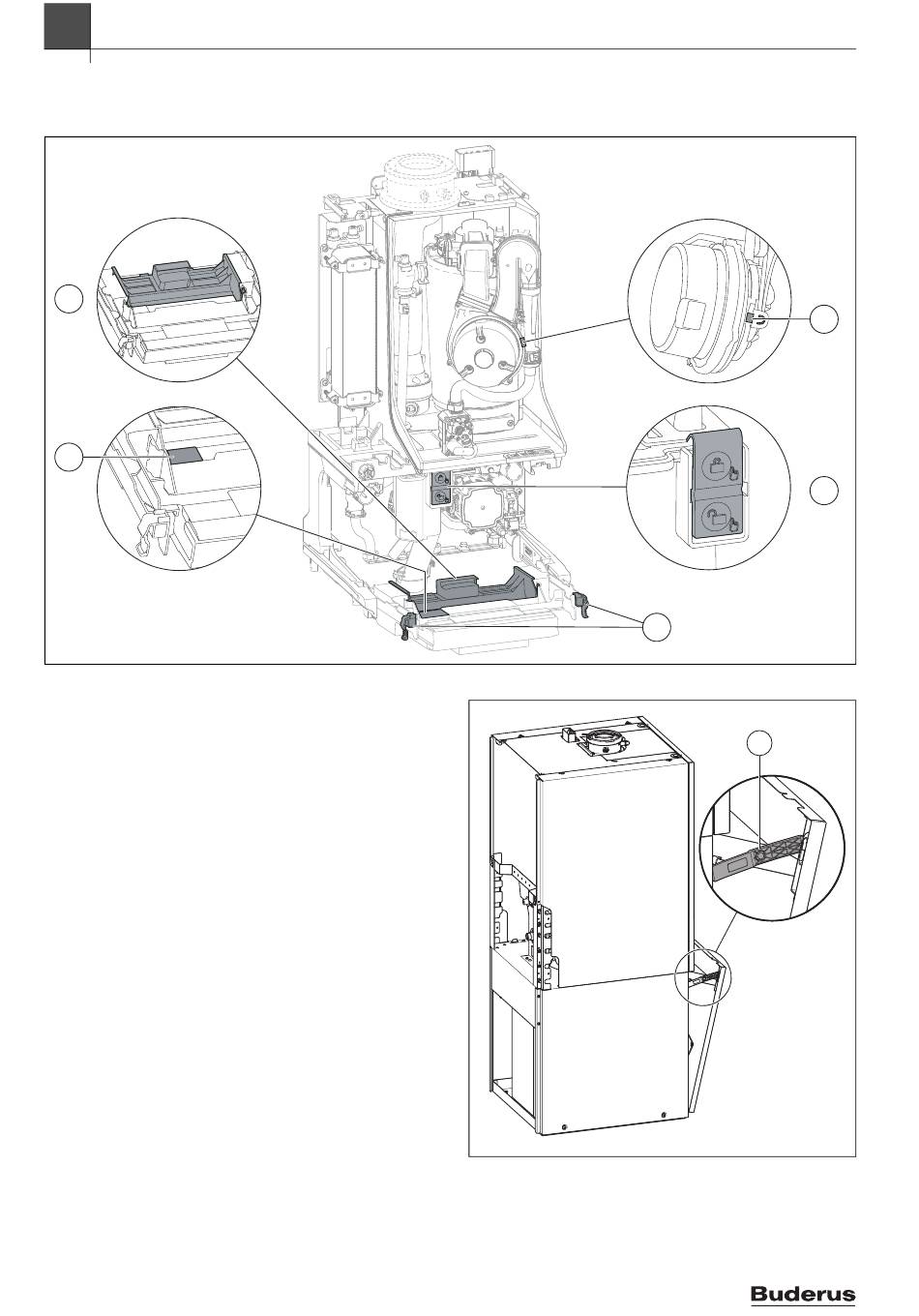 Buderus