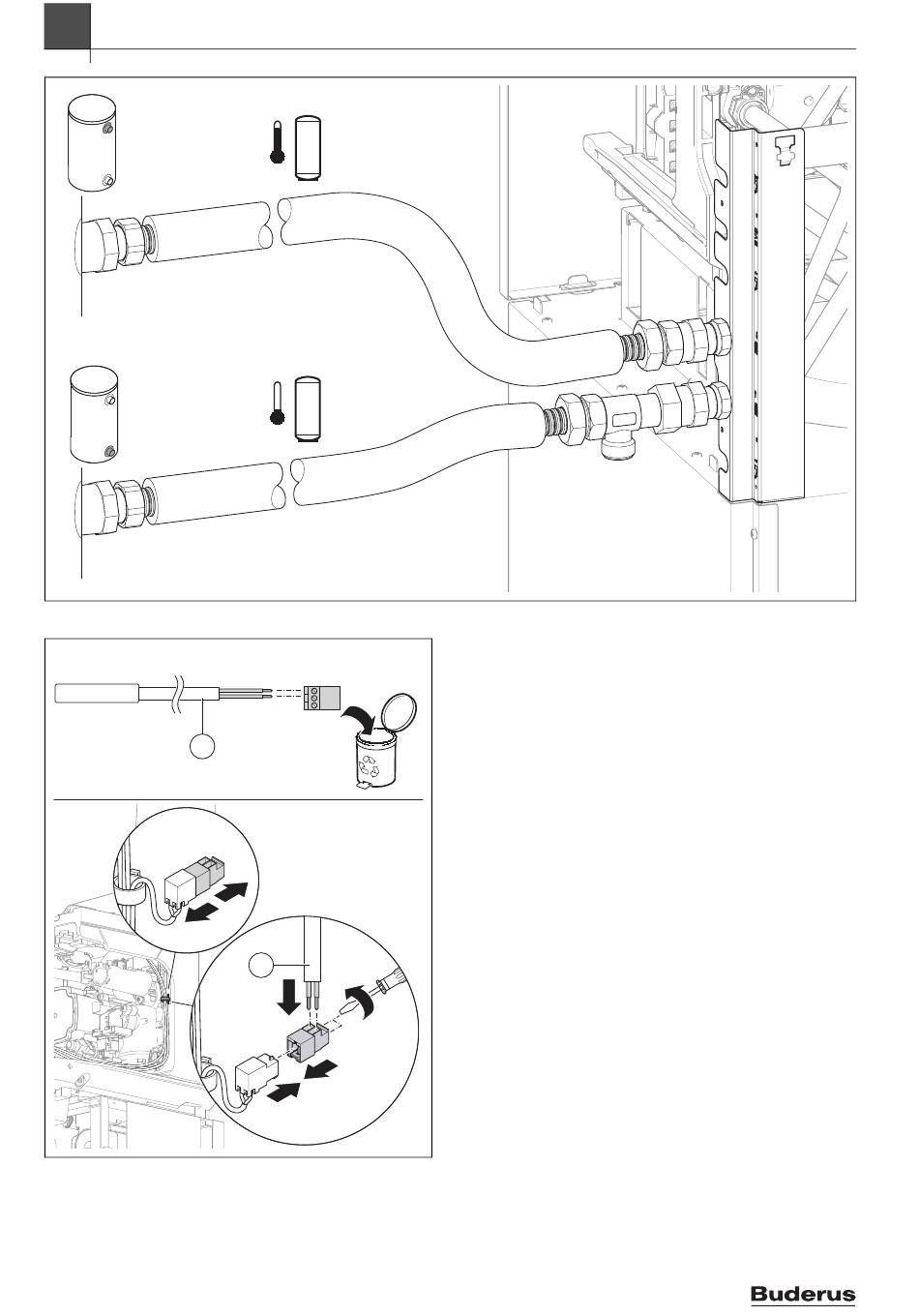 Buderus