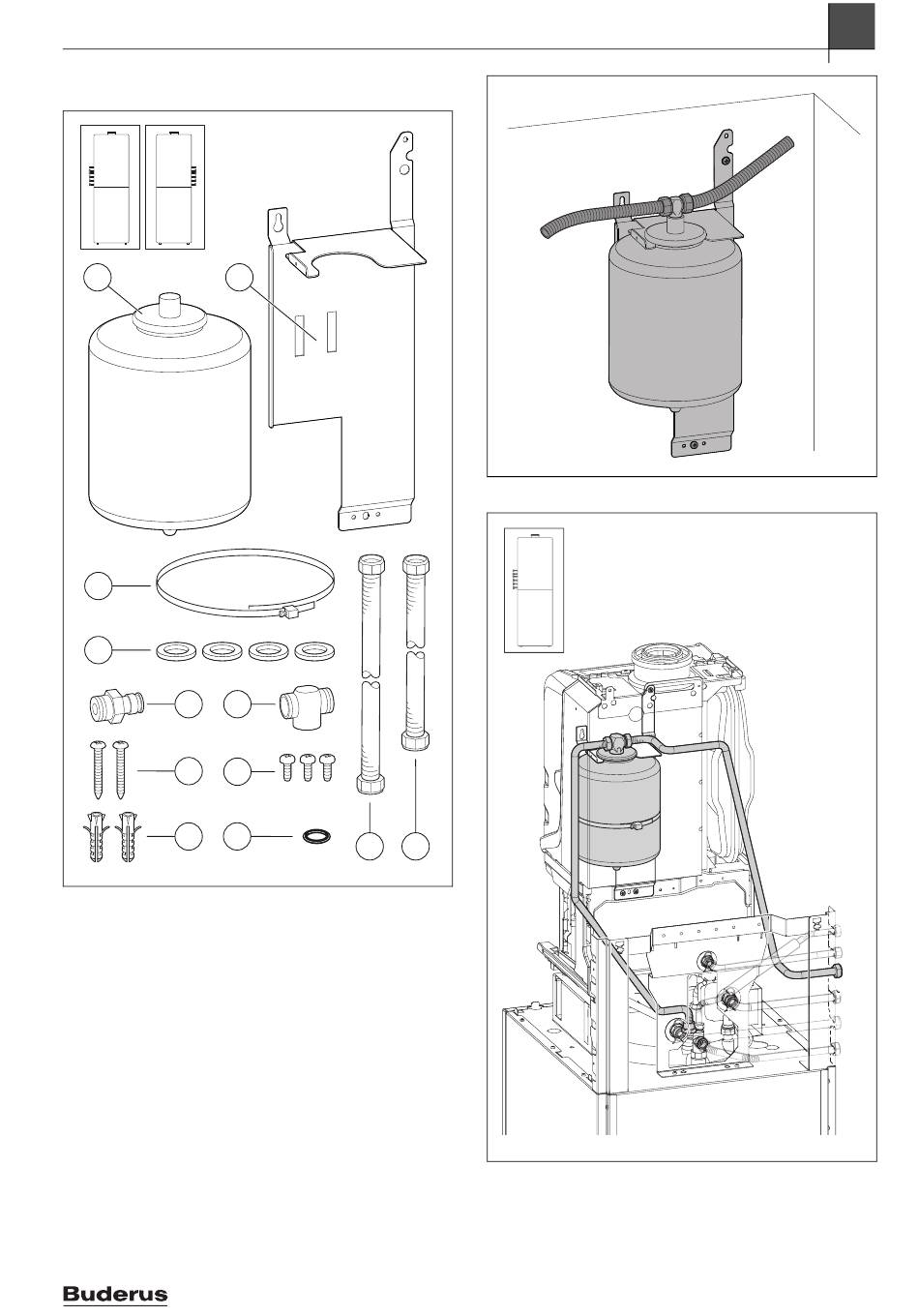 Buderus