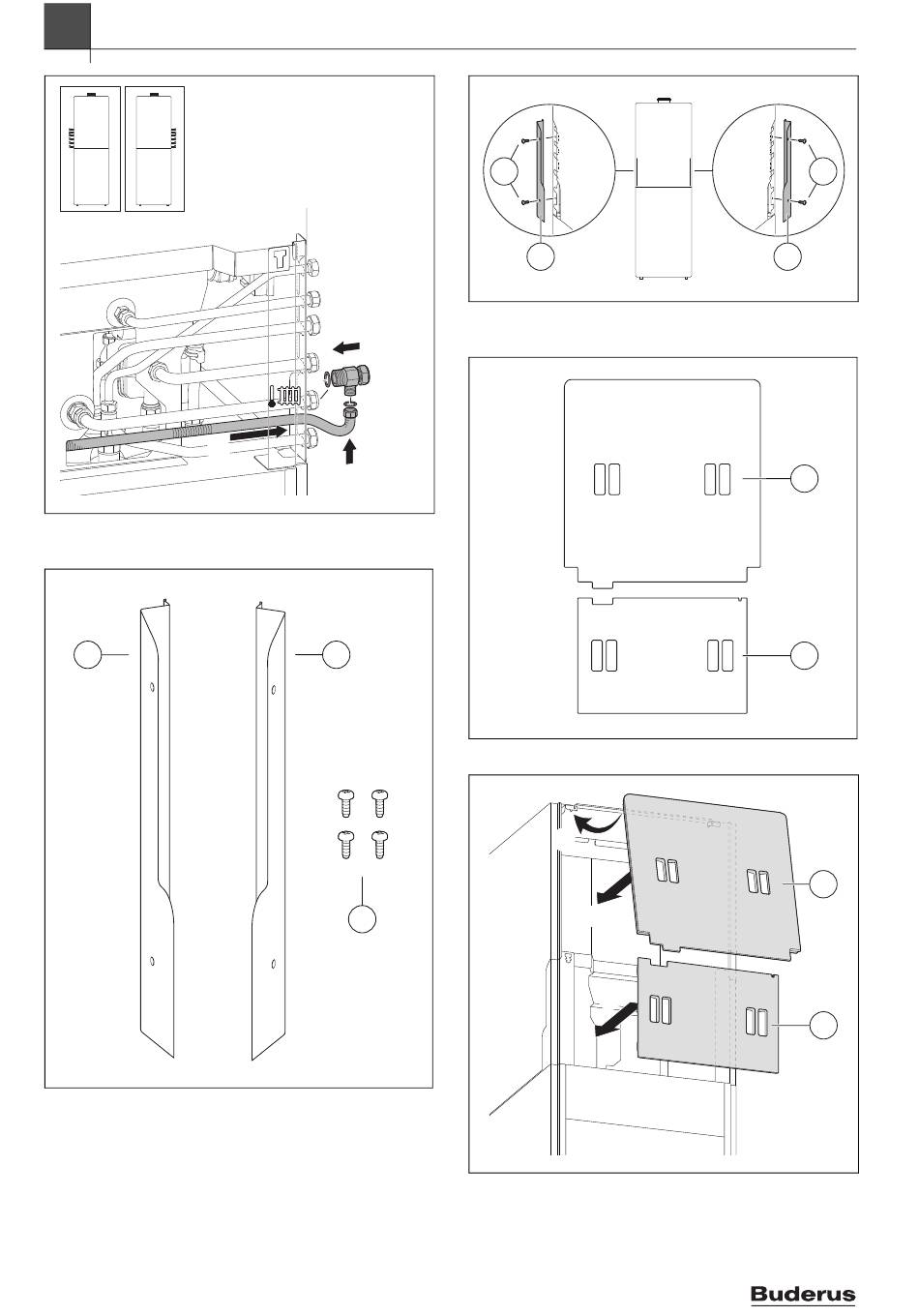 Buderus