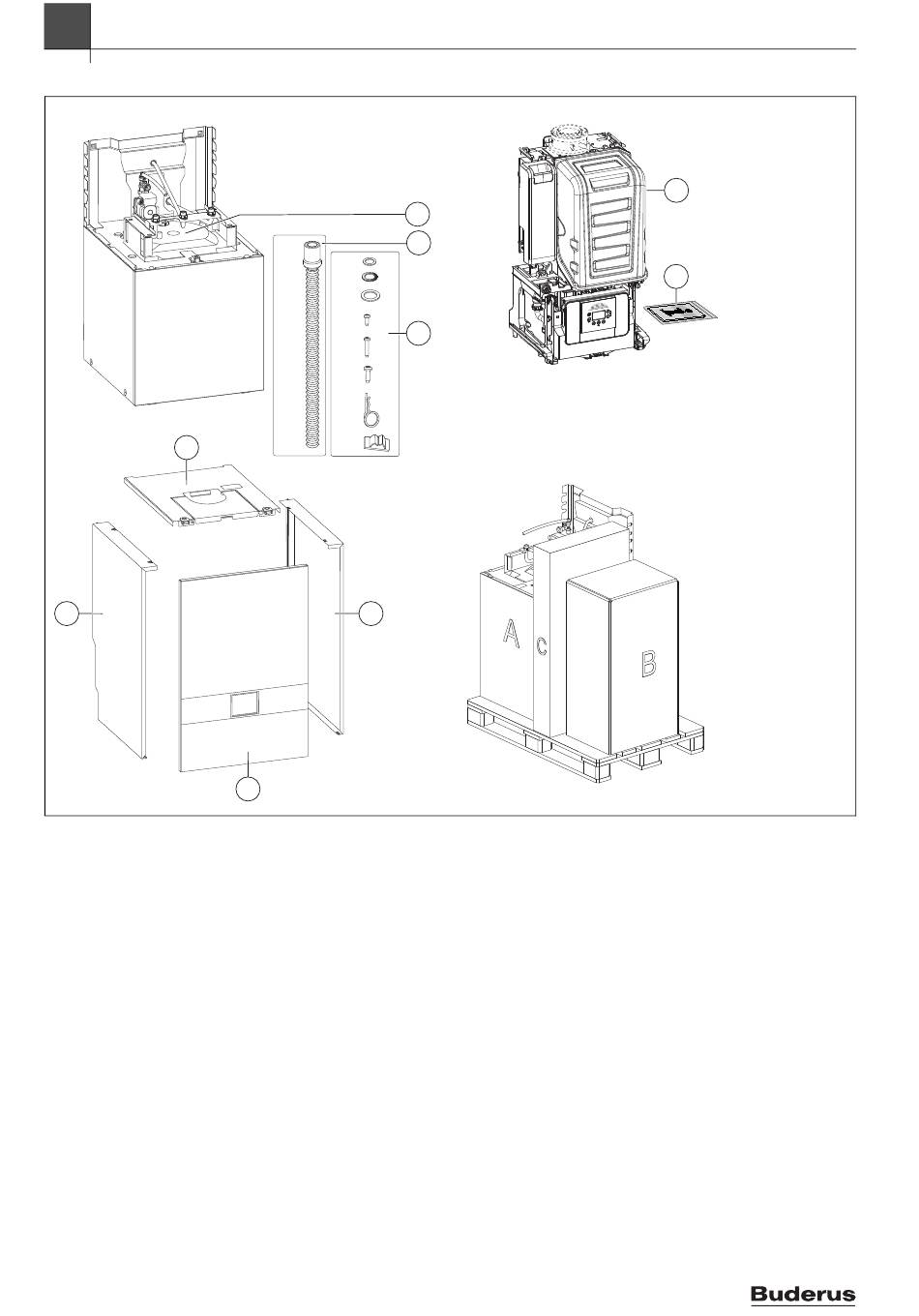 A

C

B

Buderus