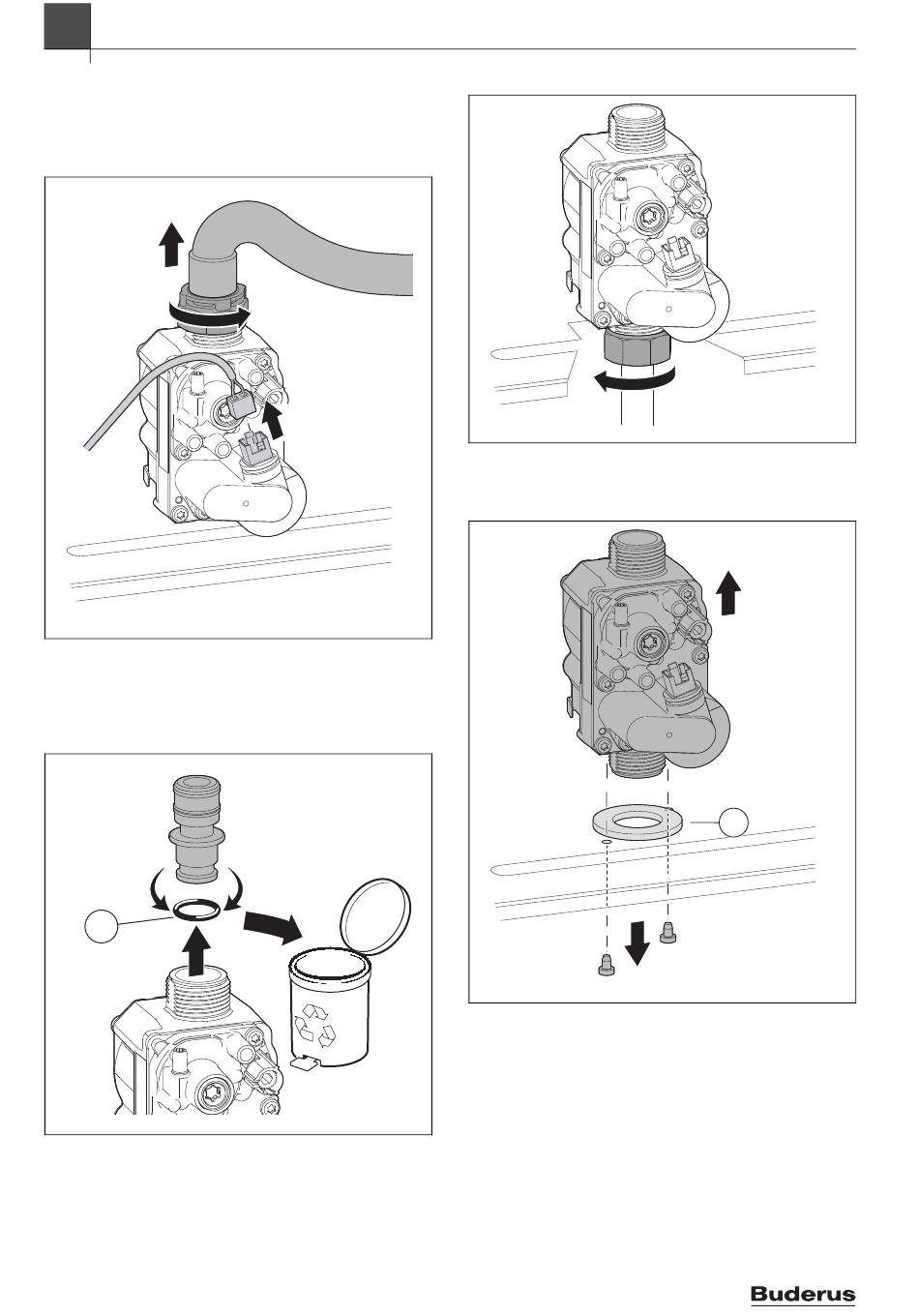 Buderus