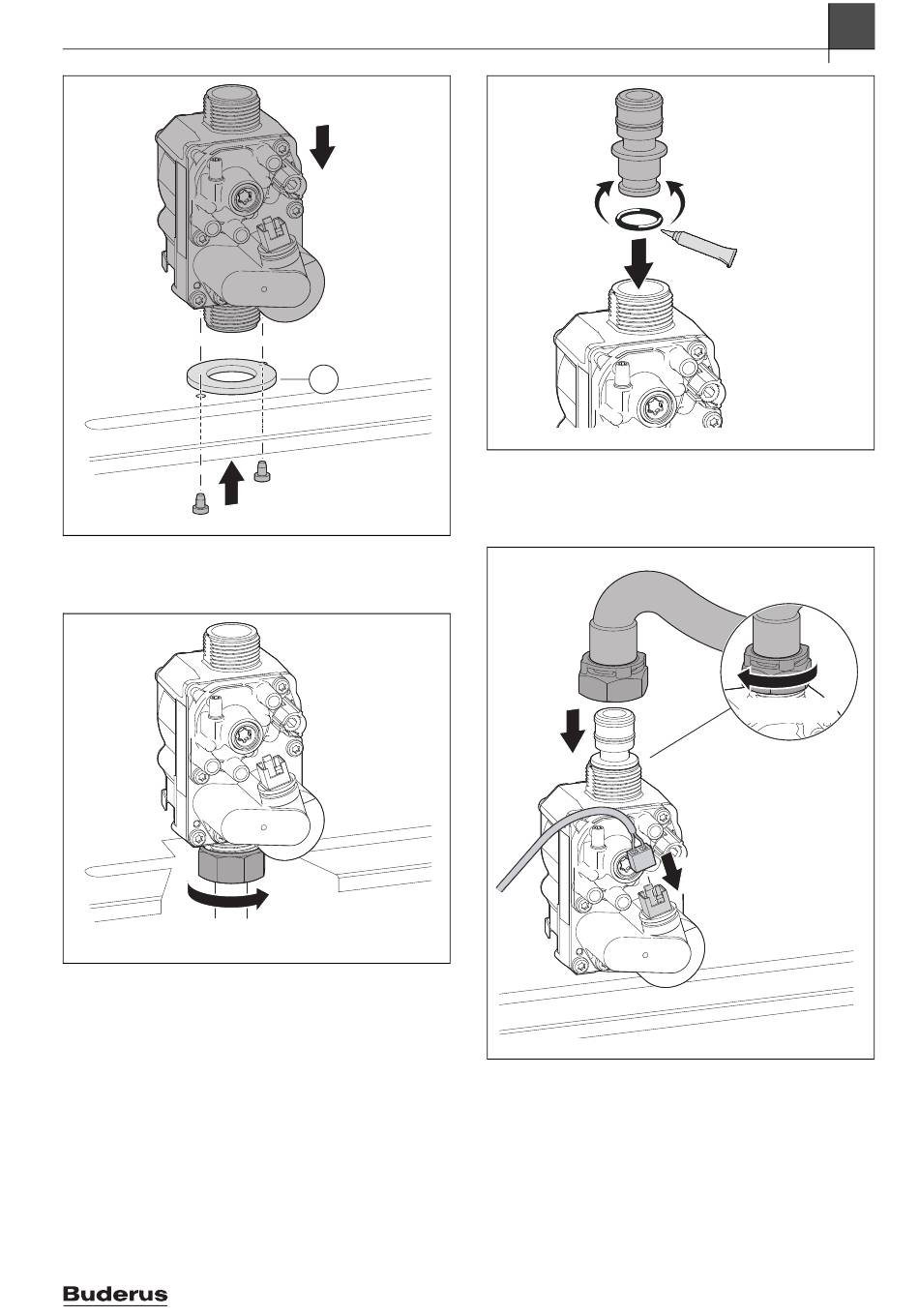 Buderus