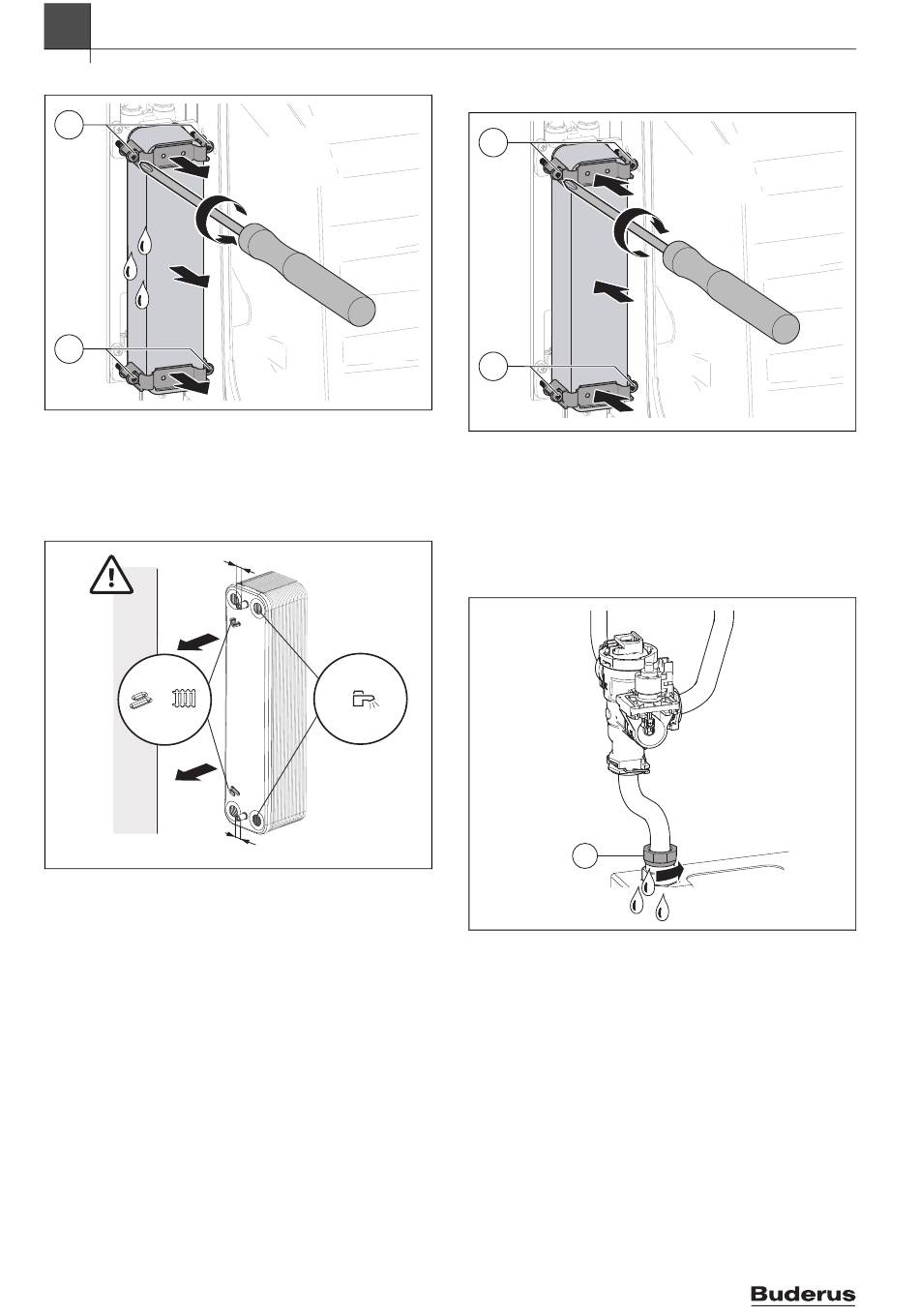 Buderus