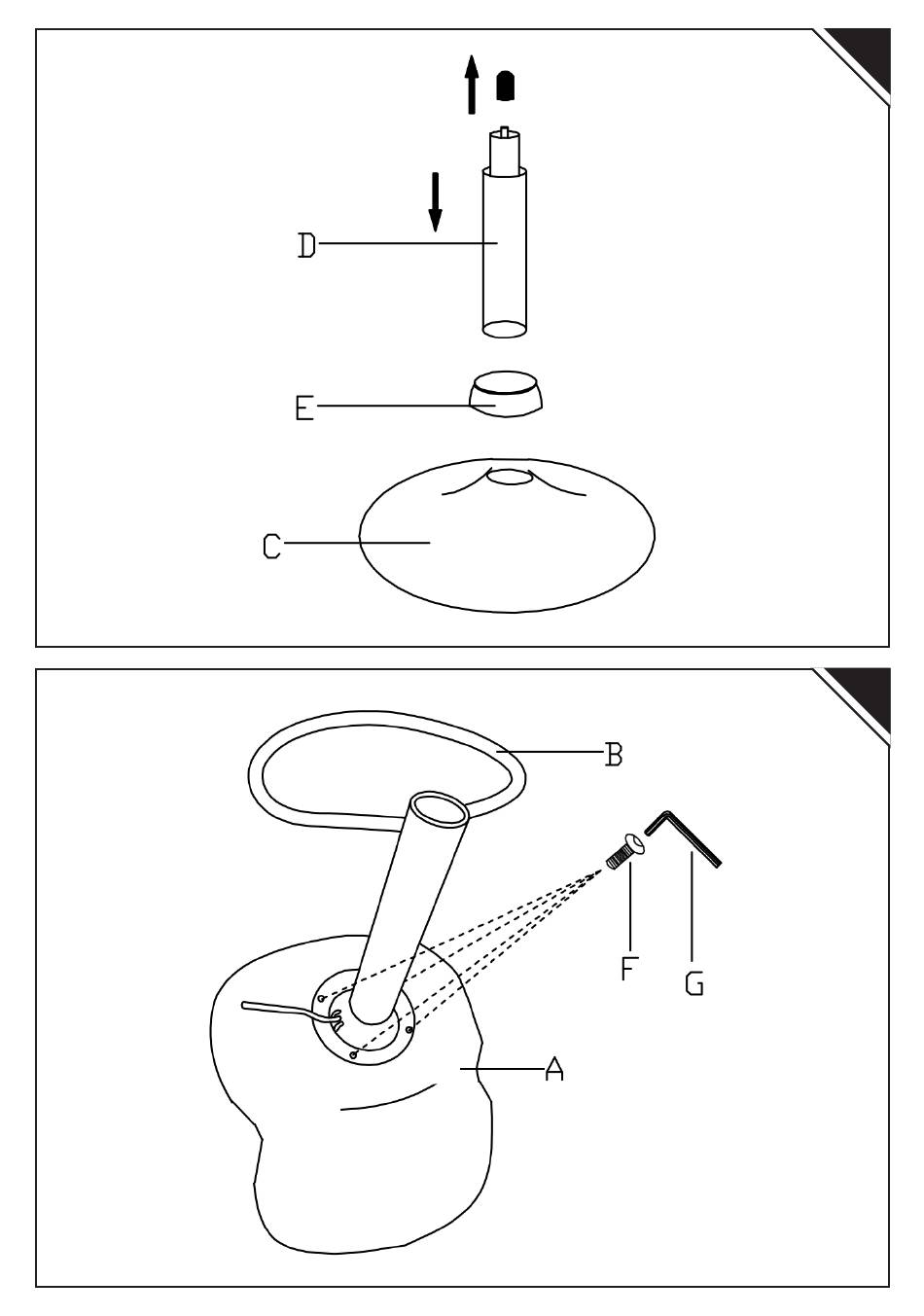 D
E
C
B
F
G
A