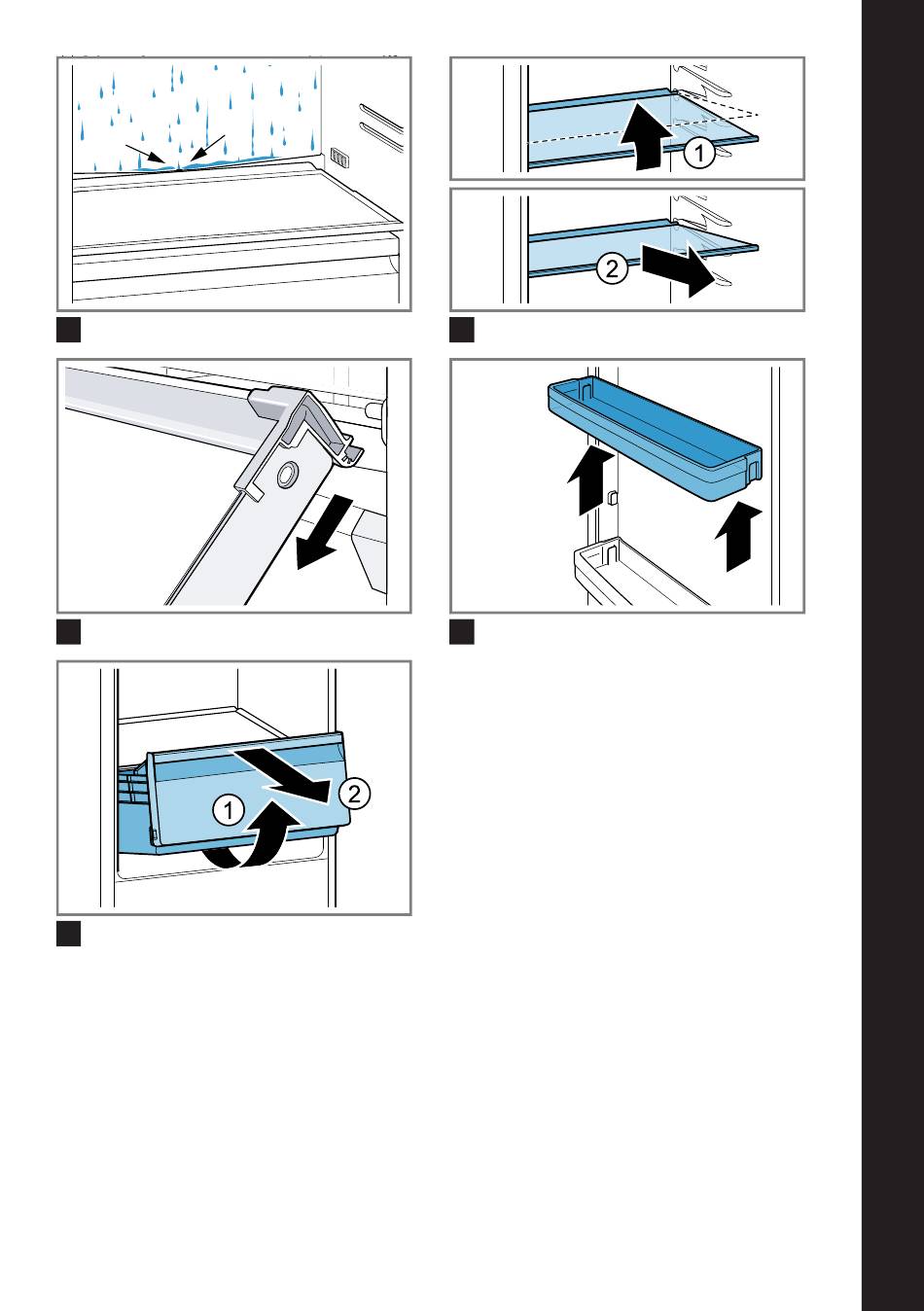 1
2
1
2