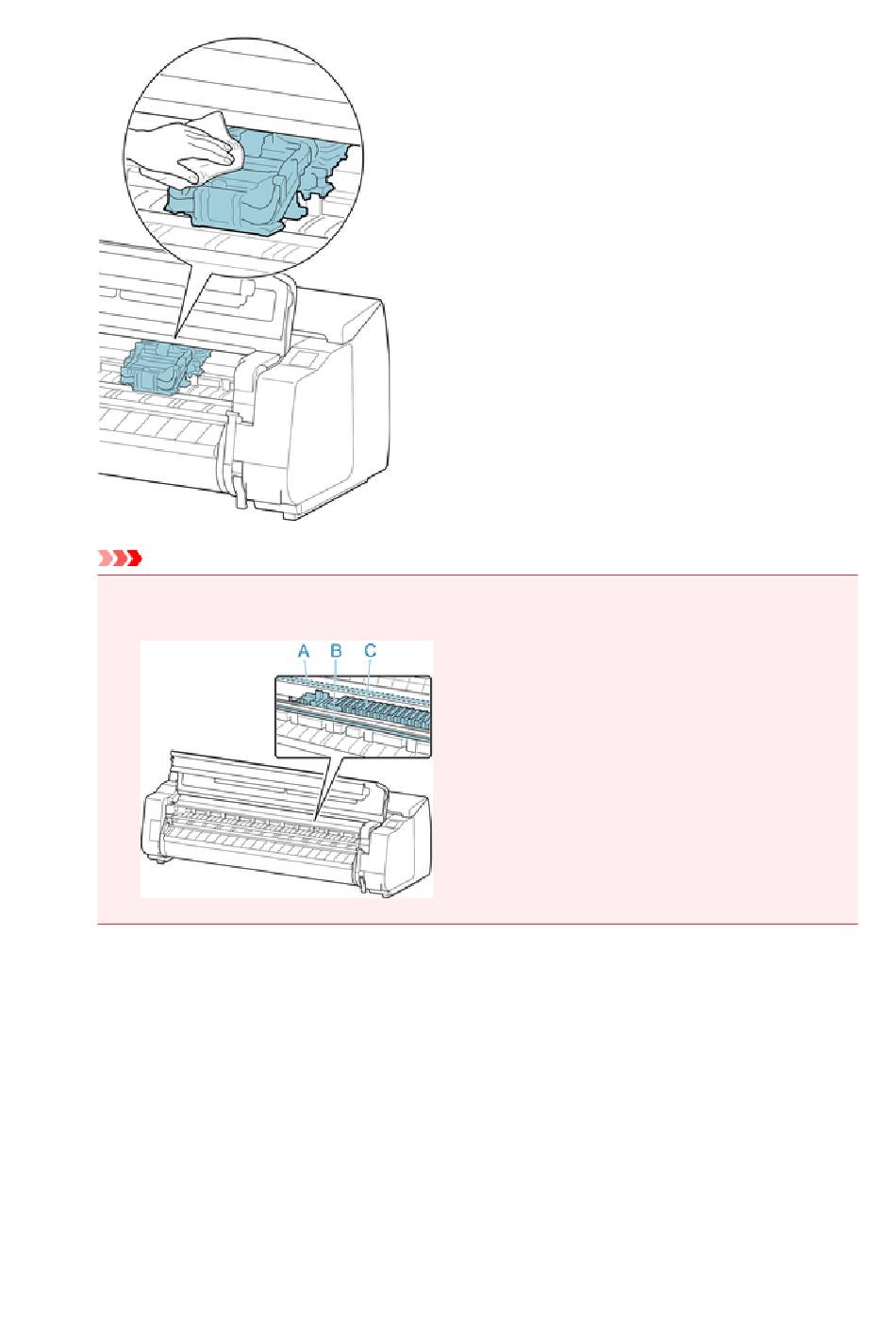 A B C