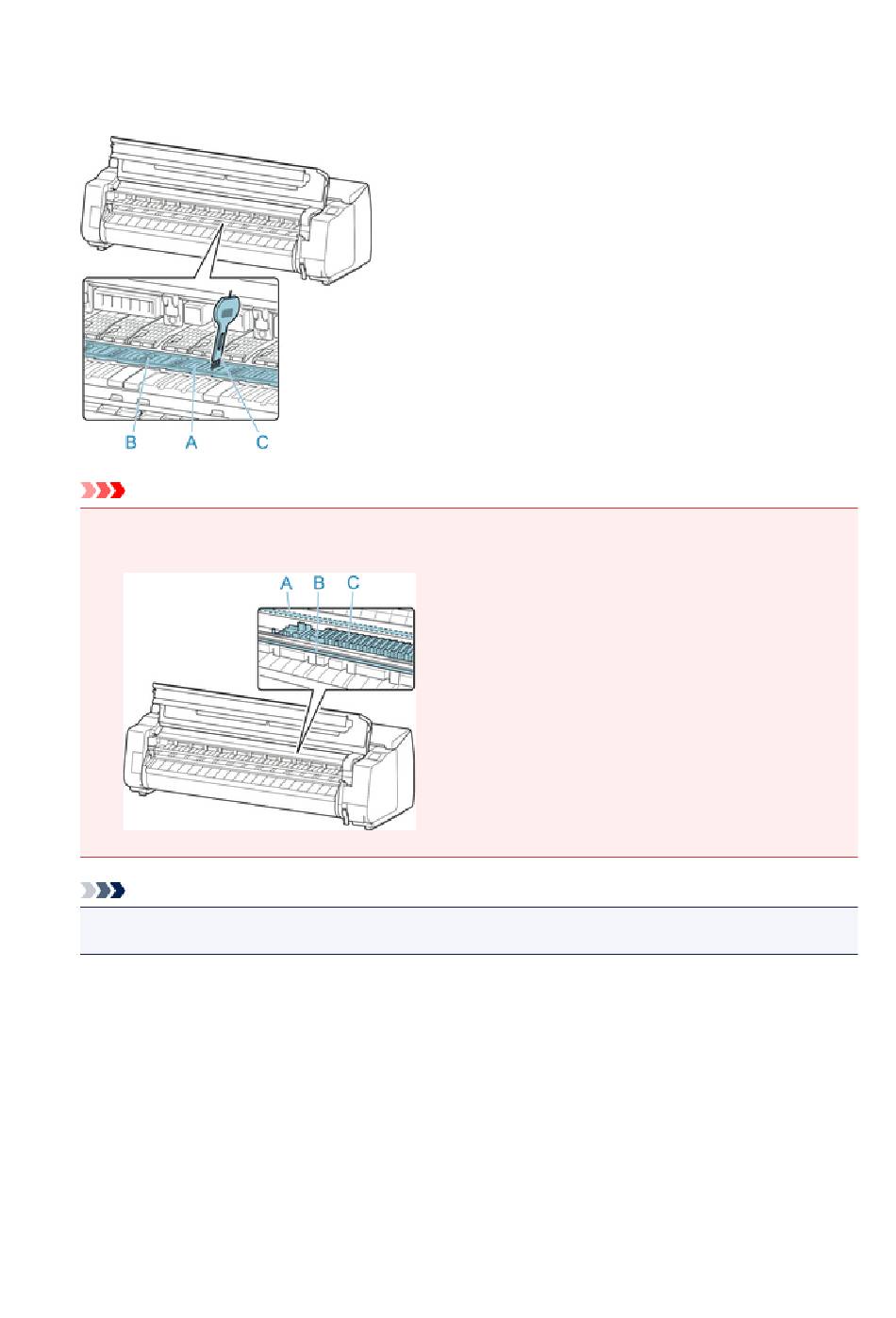 B A C

A B C