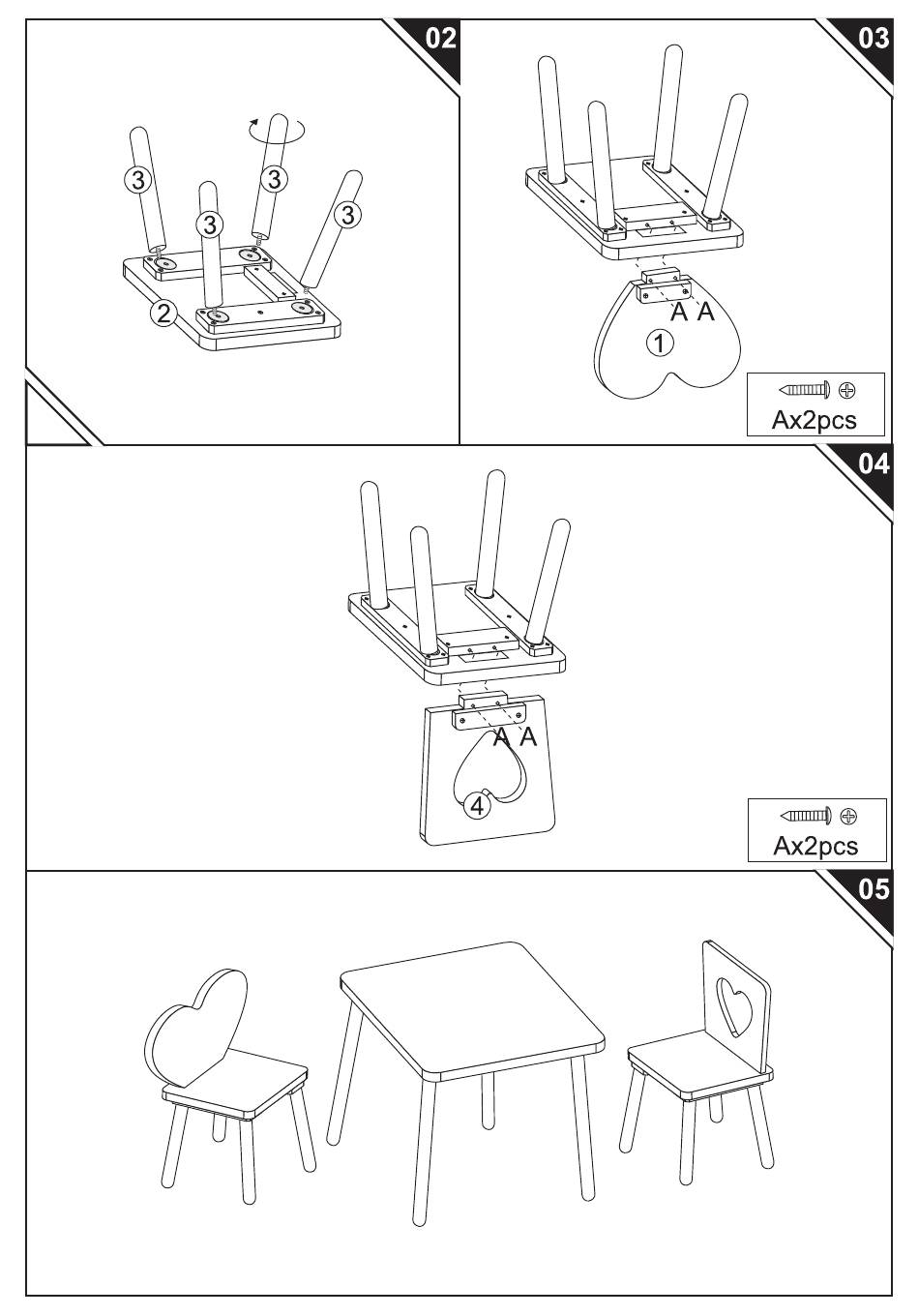 02

3
3
3
3
2

03

A A
1

Ax2pcs

04

A A
4

Ax2pcs

05