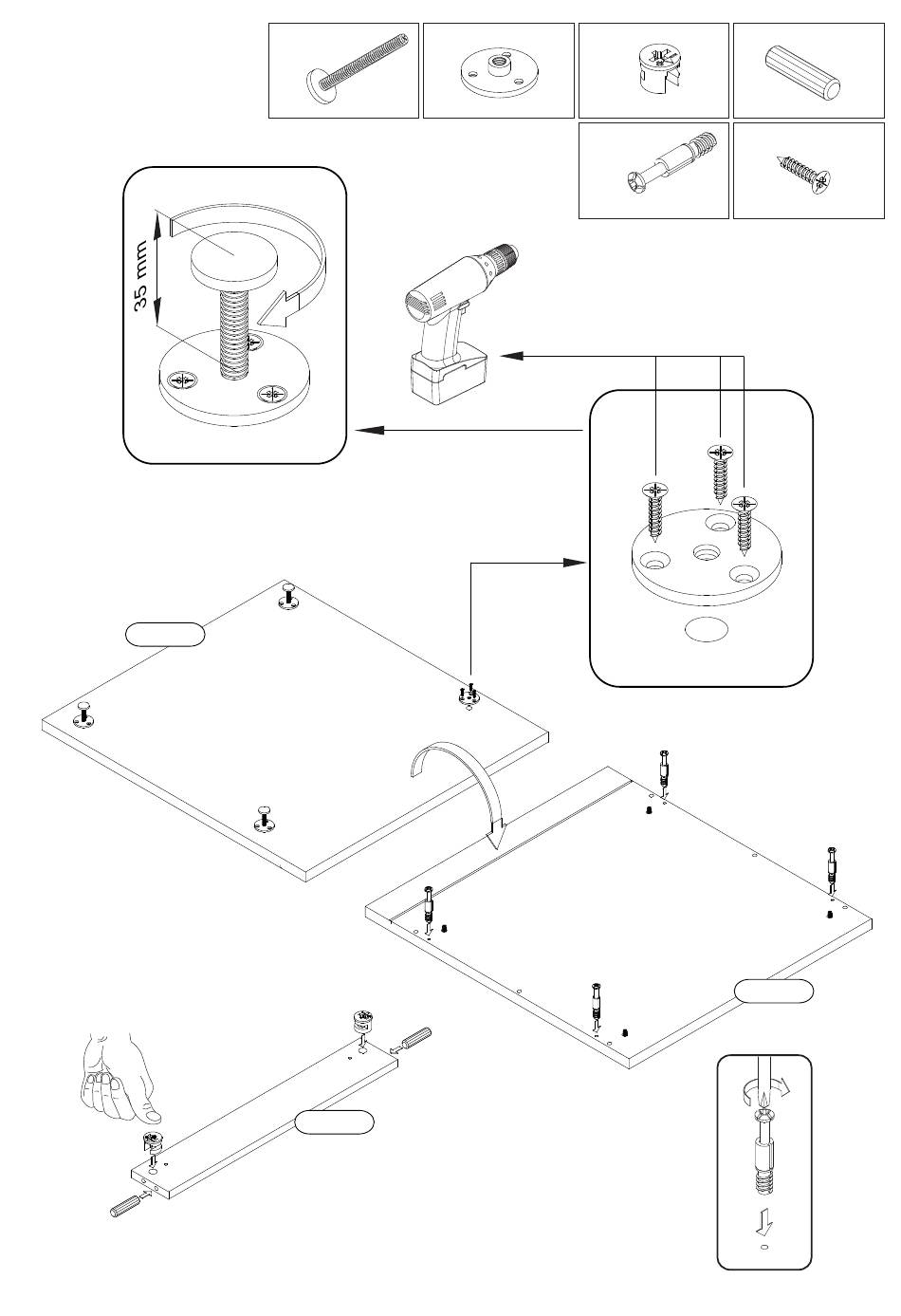 35 mm