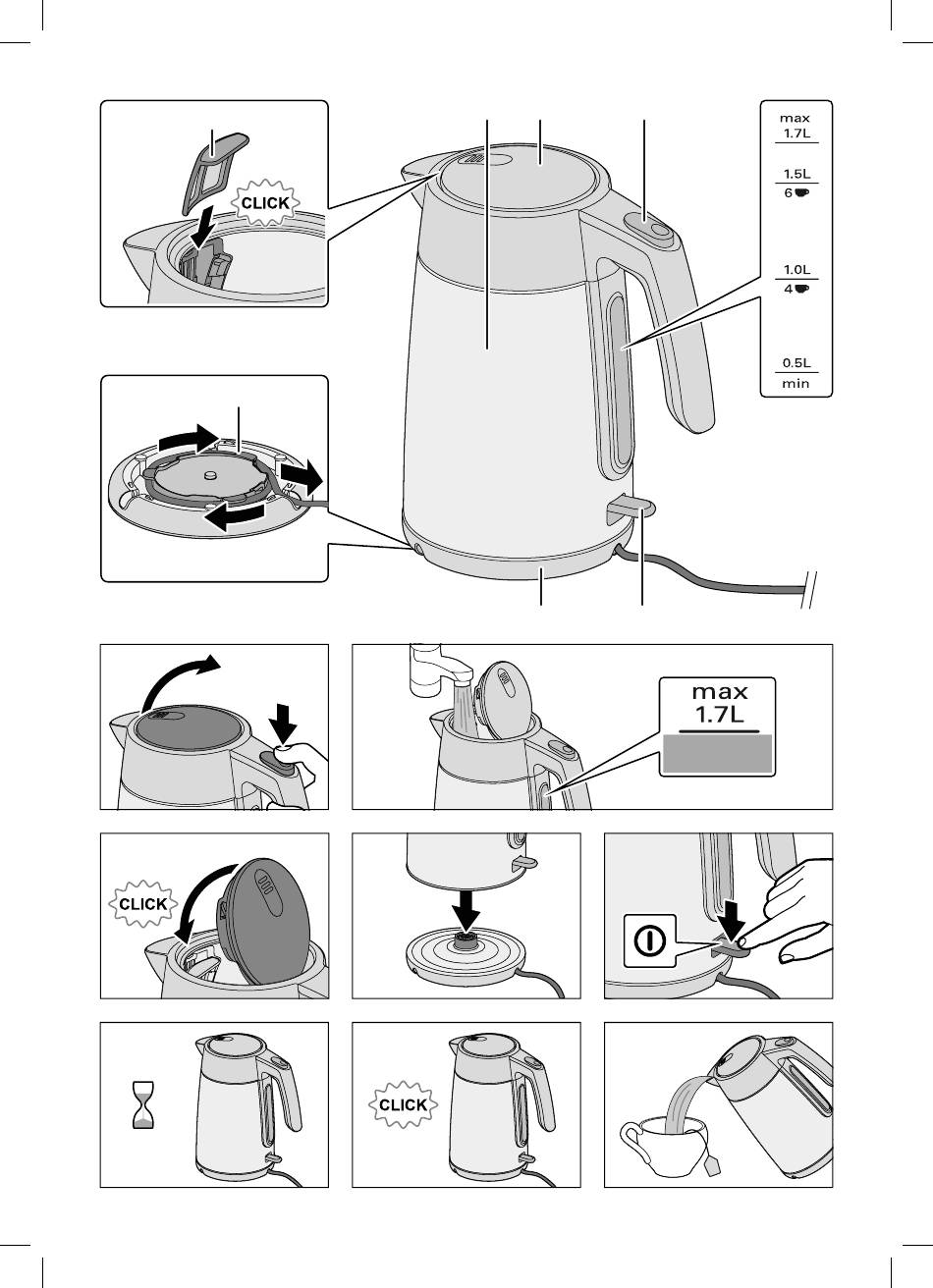 CLICK

max
1.7L

1.5L
6

1.0L
4

0.5L
min

max
1.7L

CLICK

CLICK