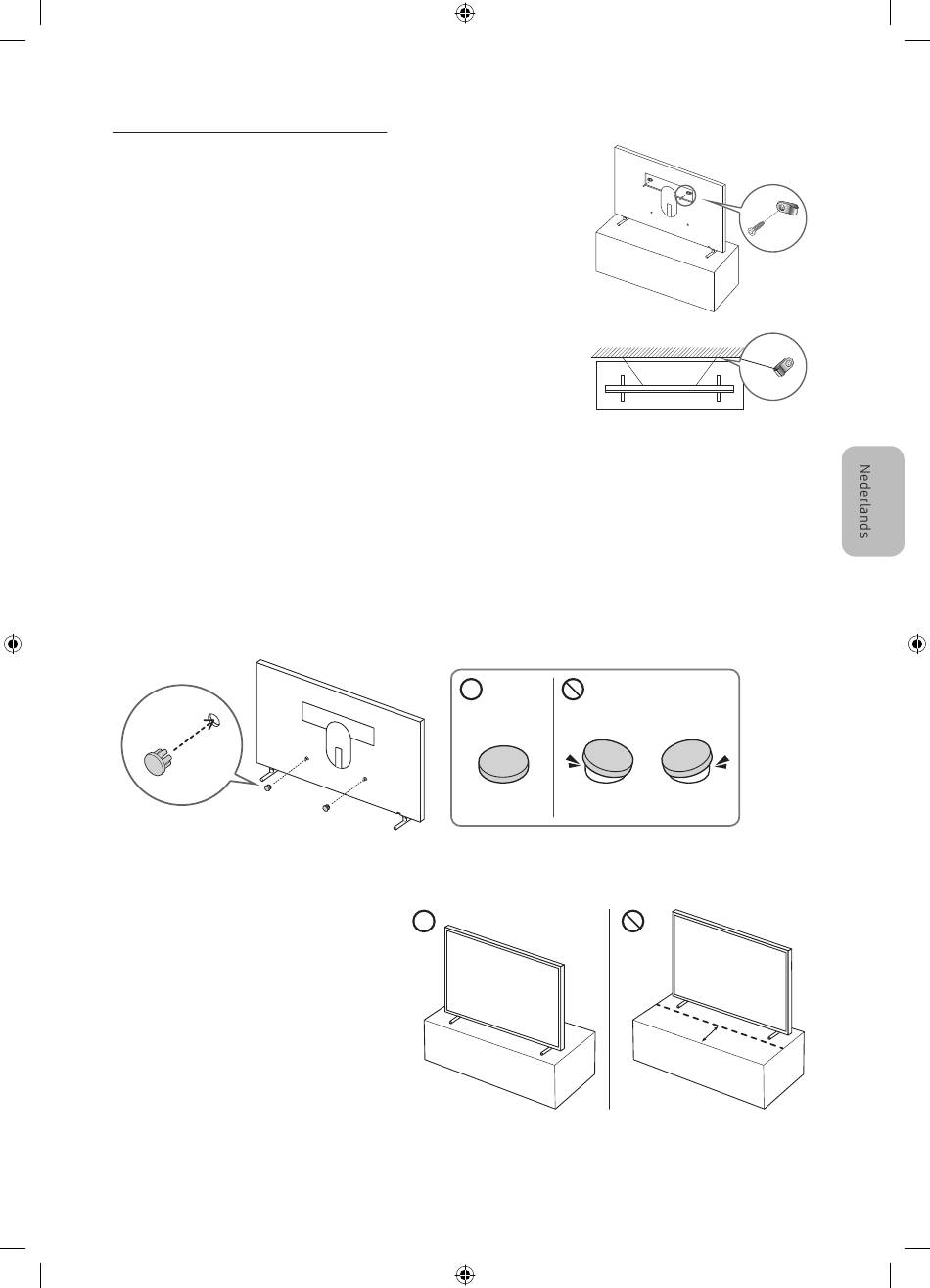 Nederlands