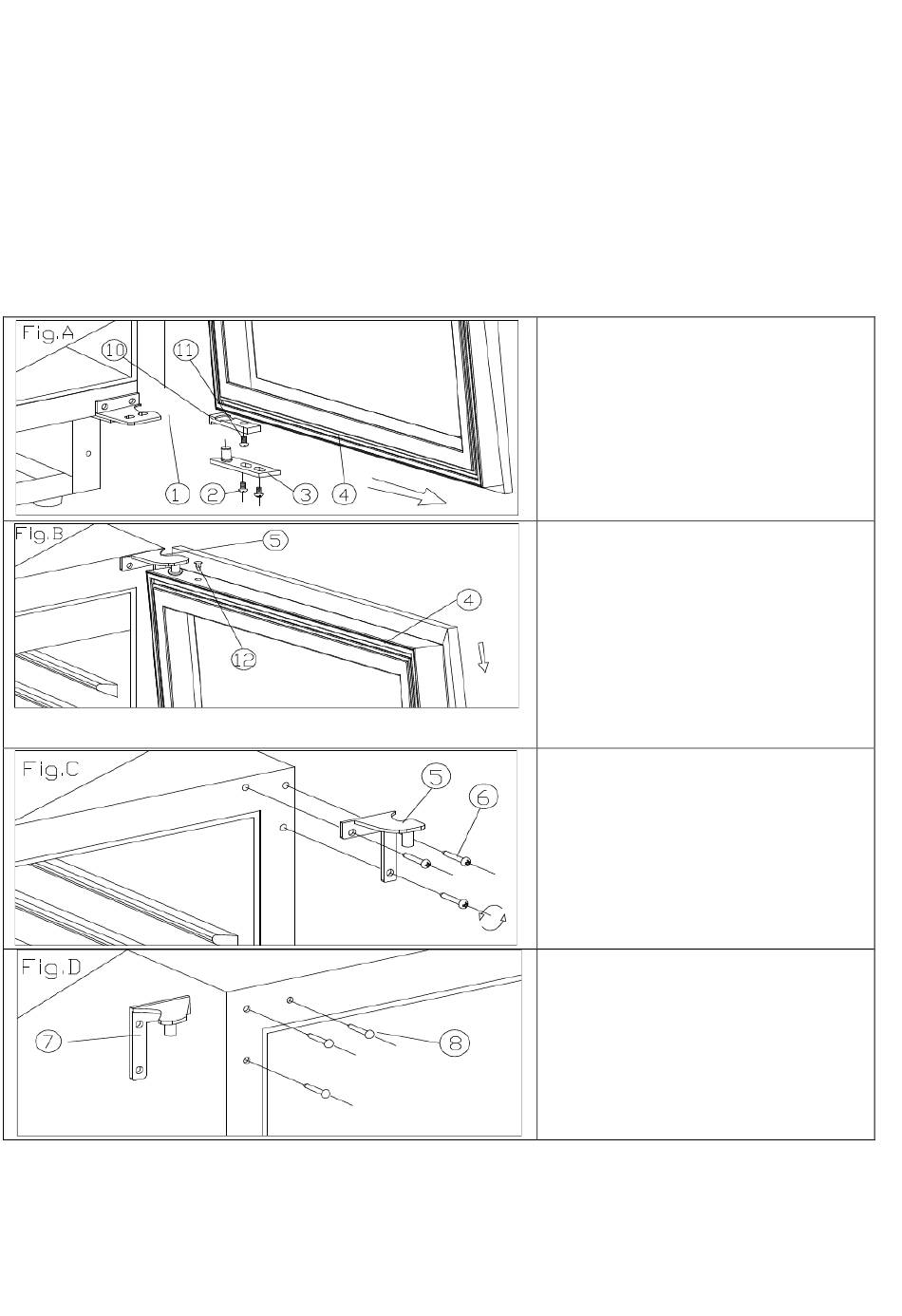 Fig.A
10
11
1
2
3
4

Fig.B
5
4
12

Fig.C
5
6

Fig.D
7
8