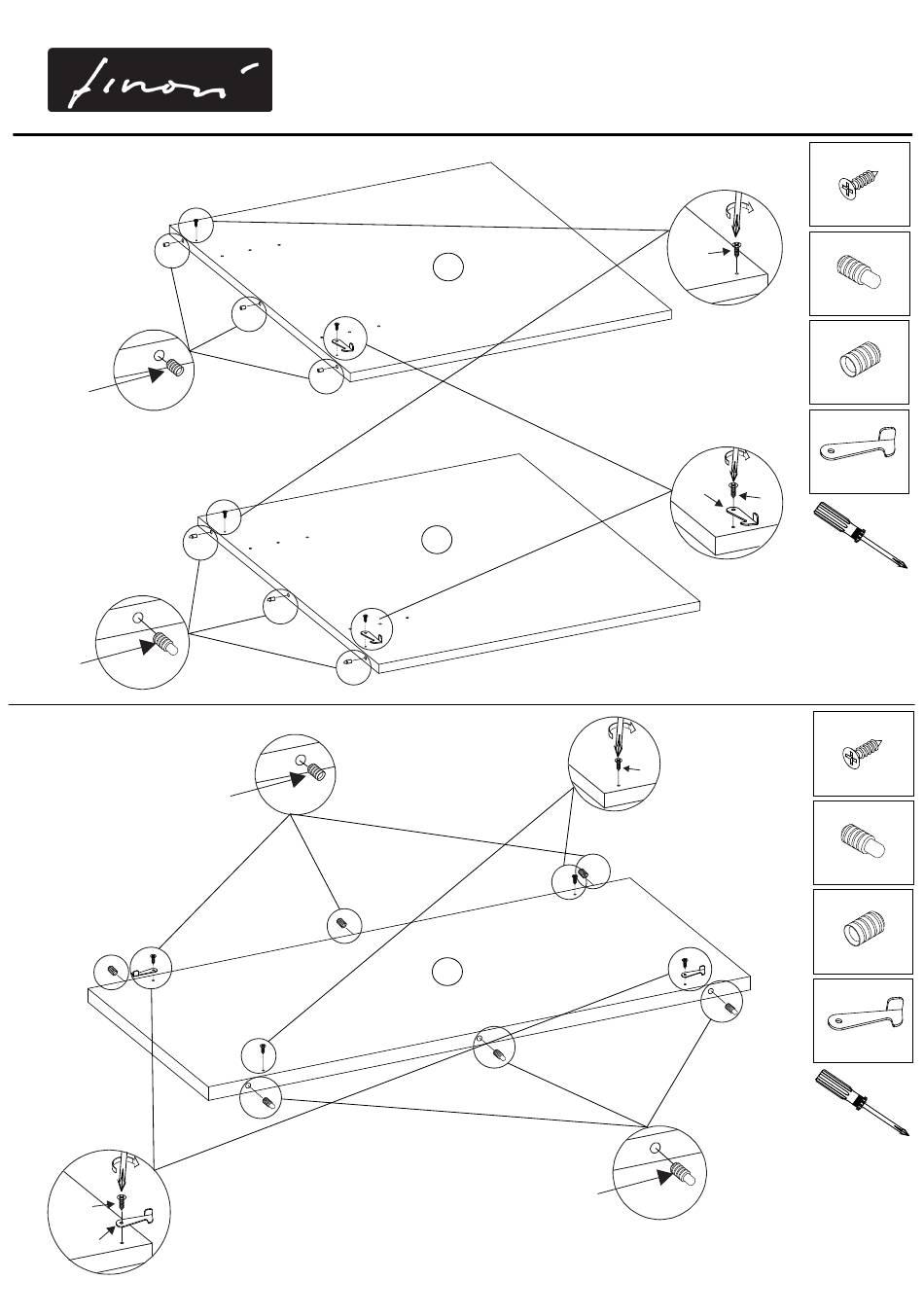 finori