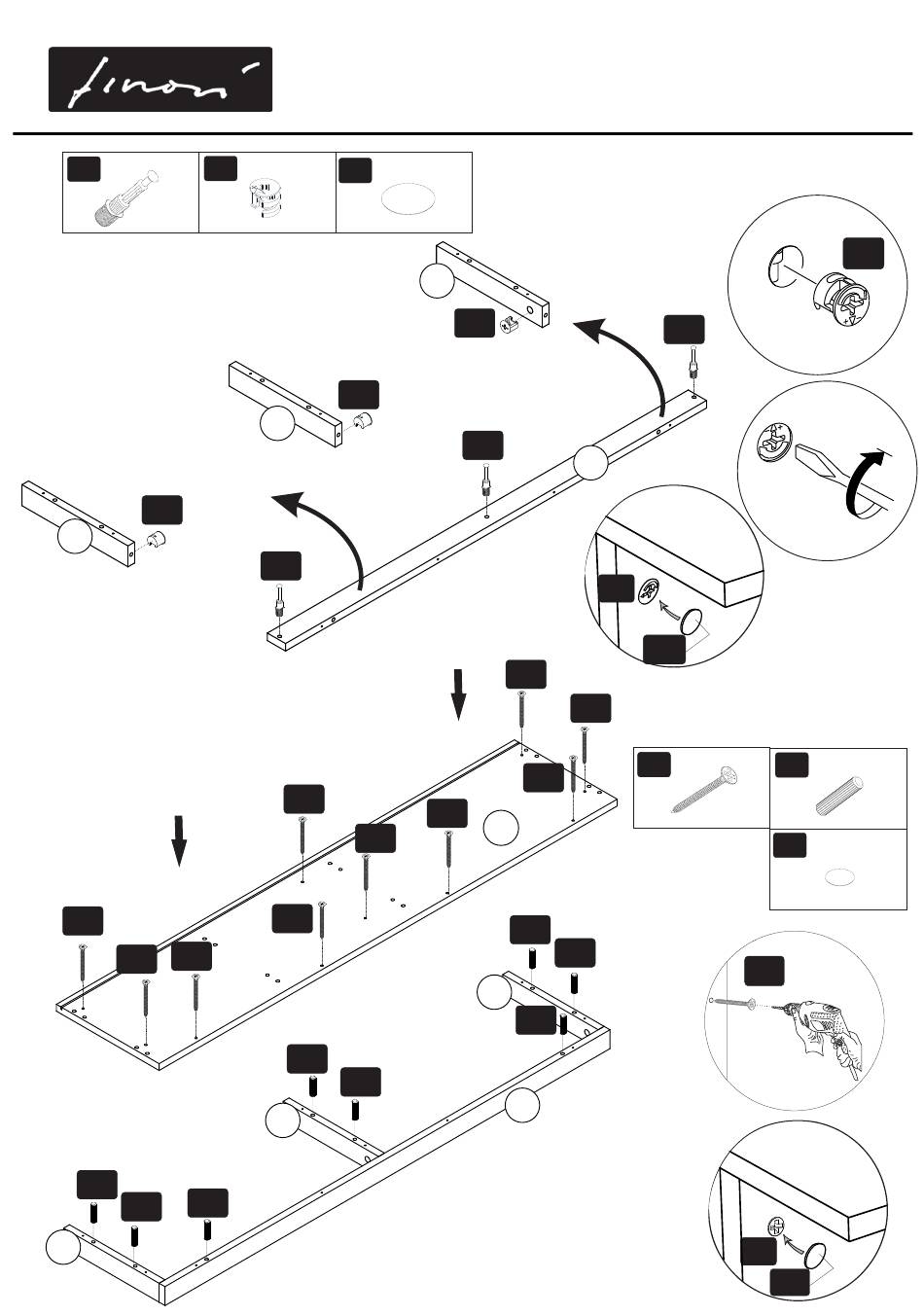 finori