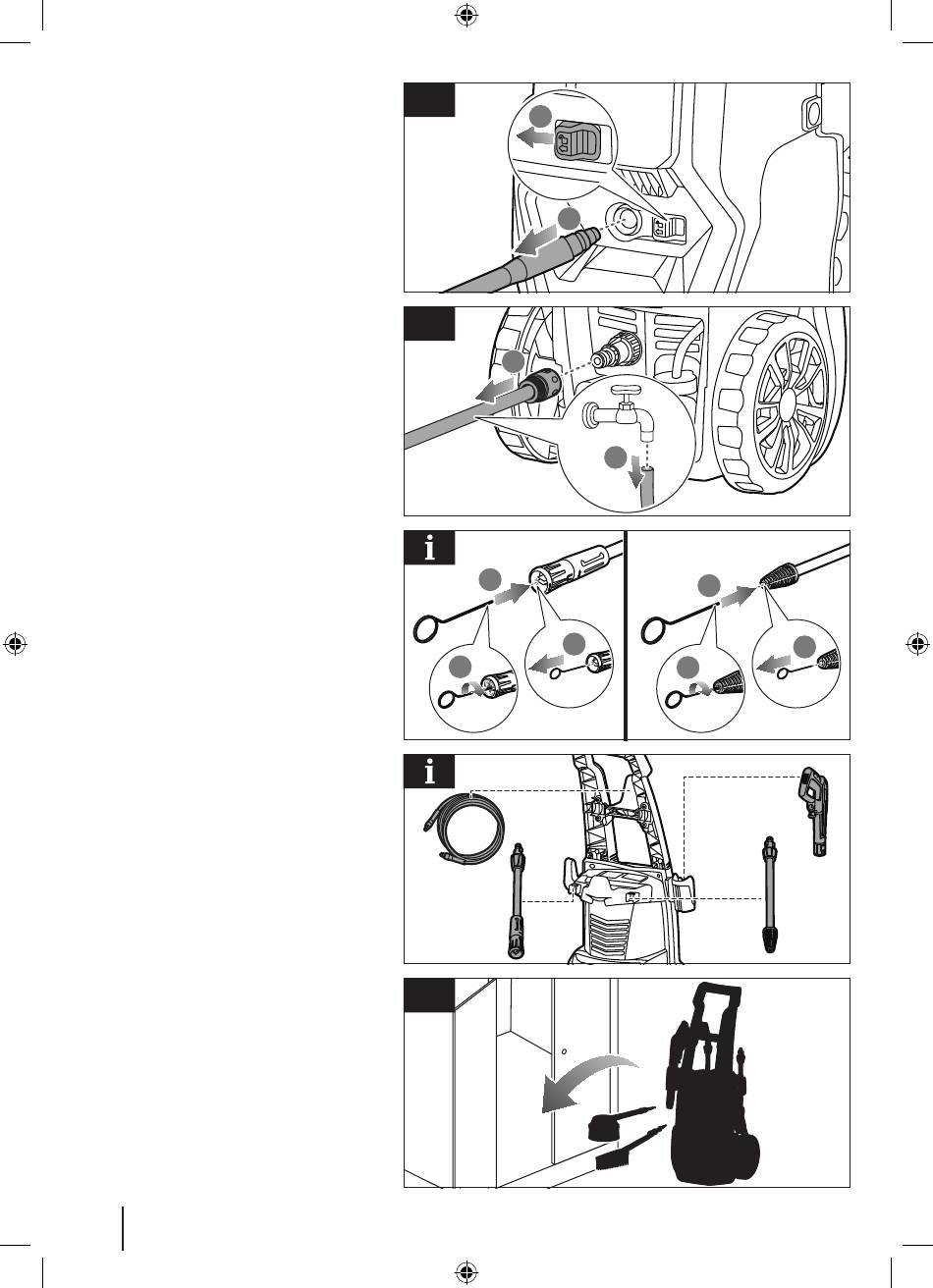 i

i