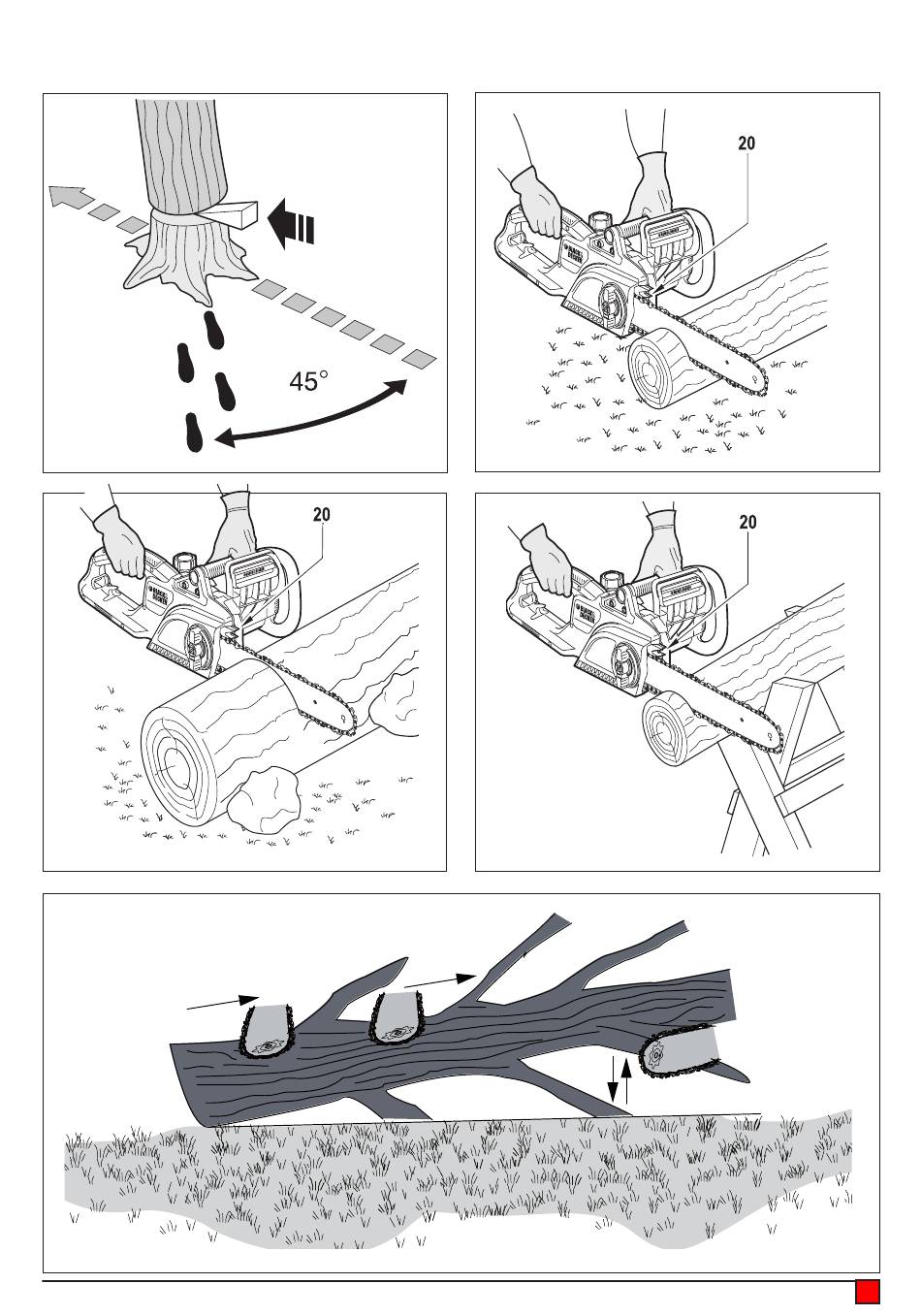 45°

20

20

20