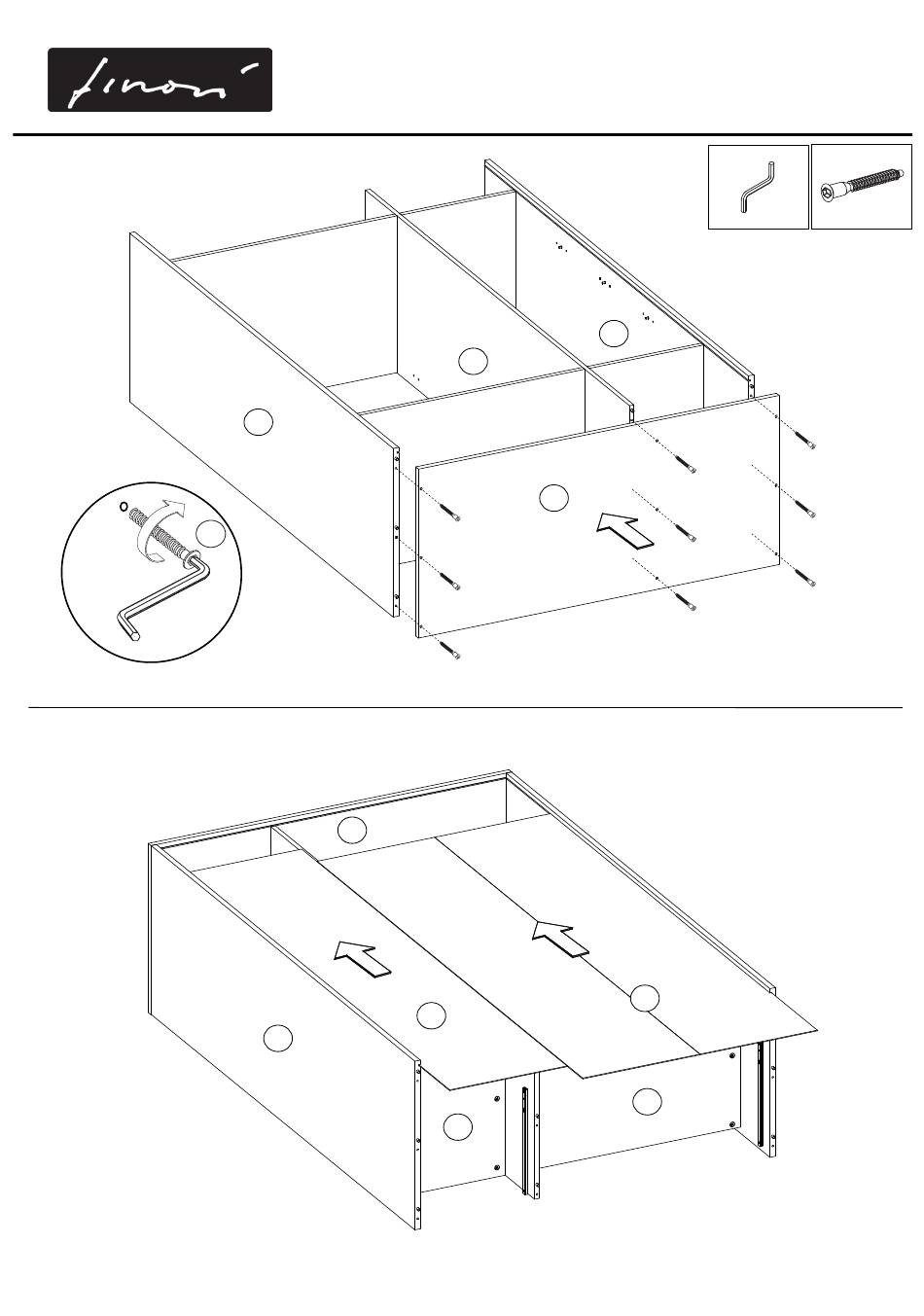 finori