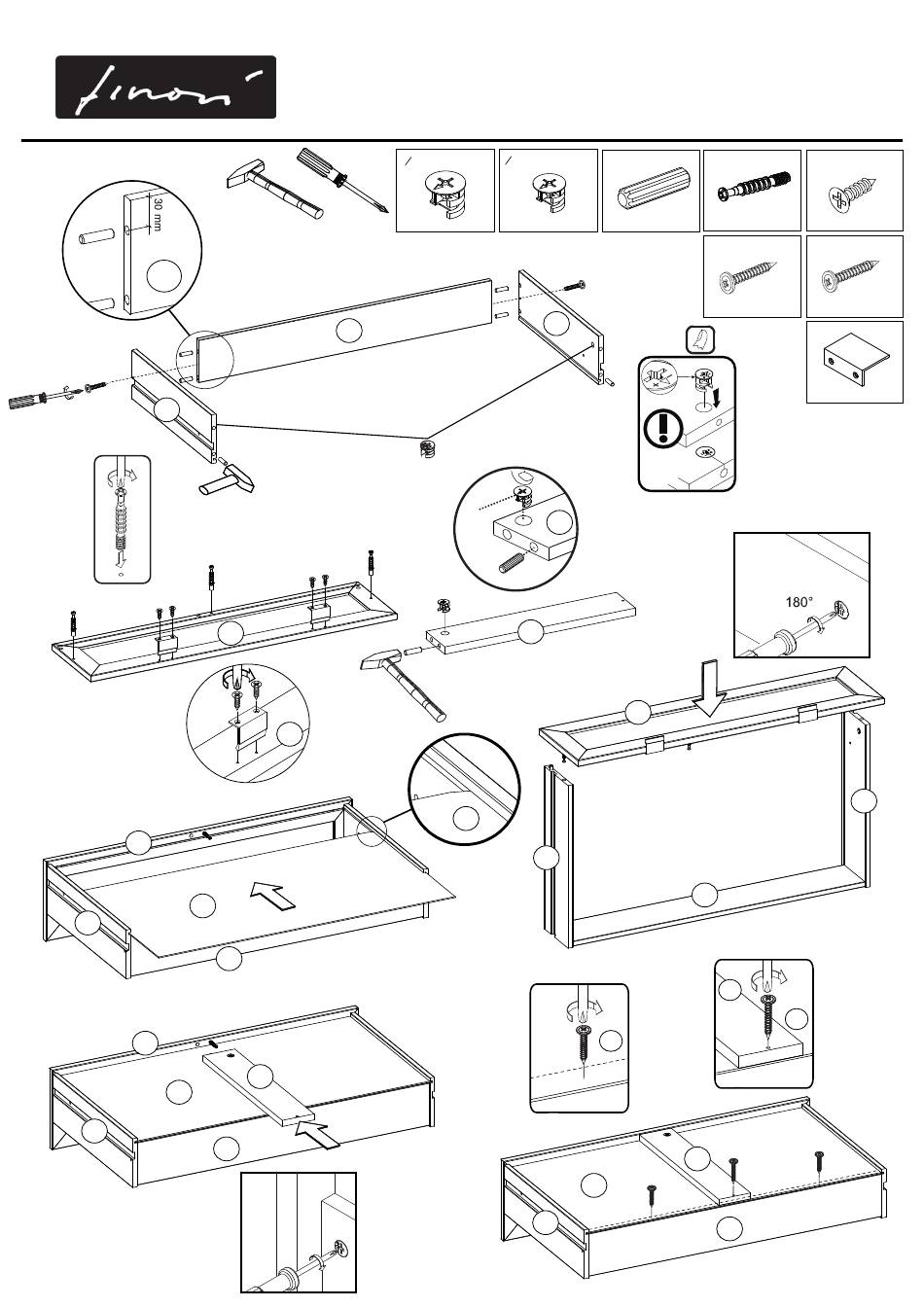 finori

30 mm

180°