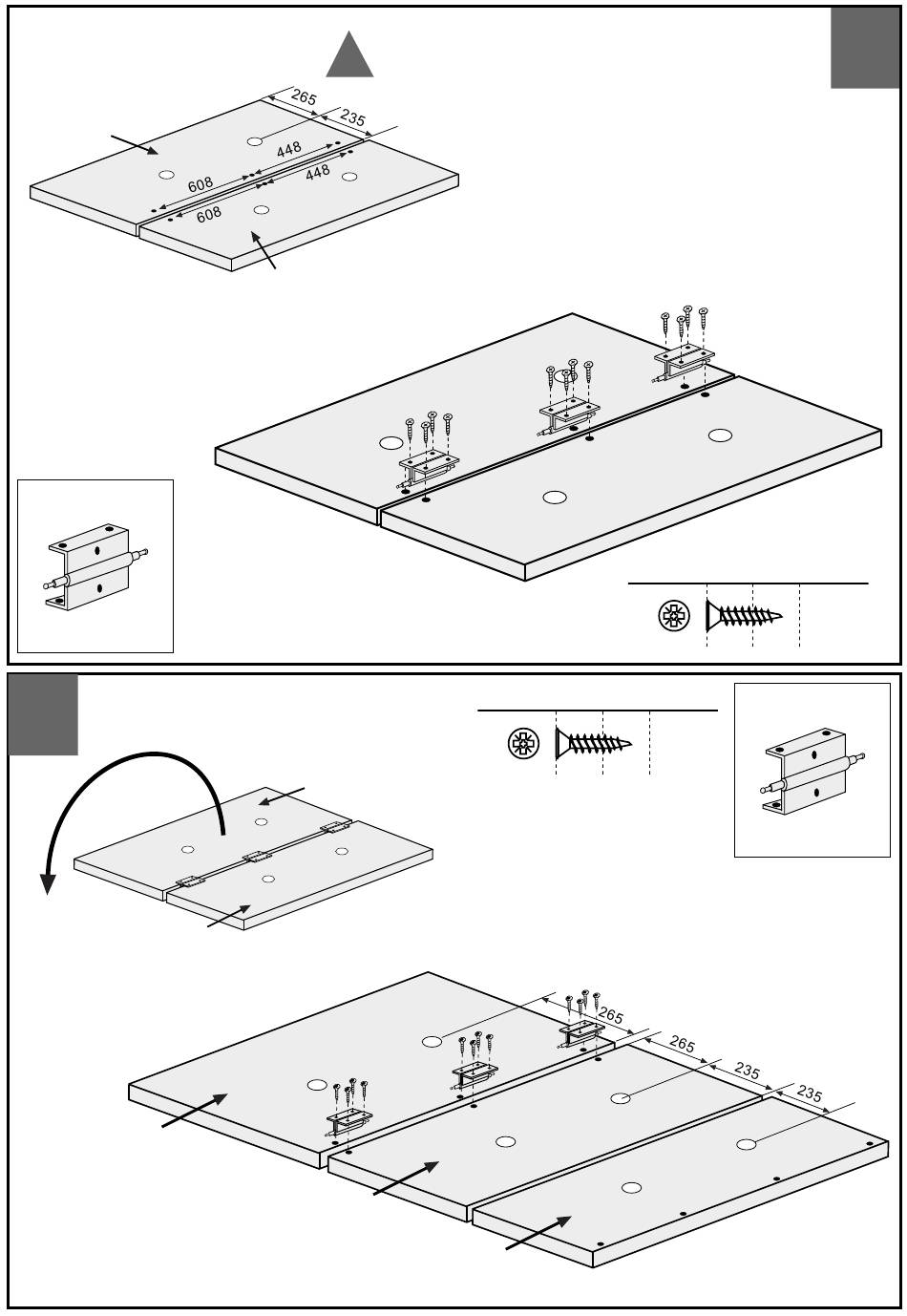 265
235
448
448
608
608

265
265
235
235