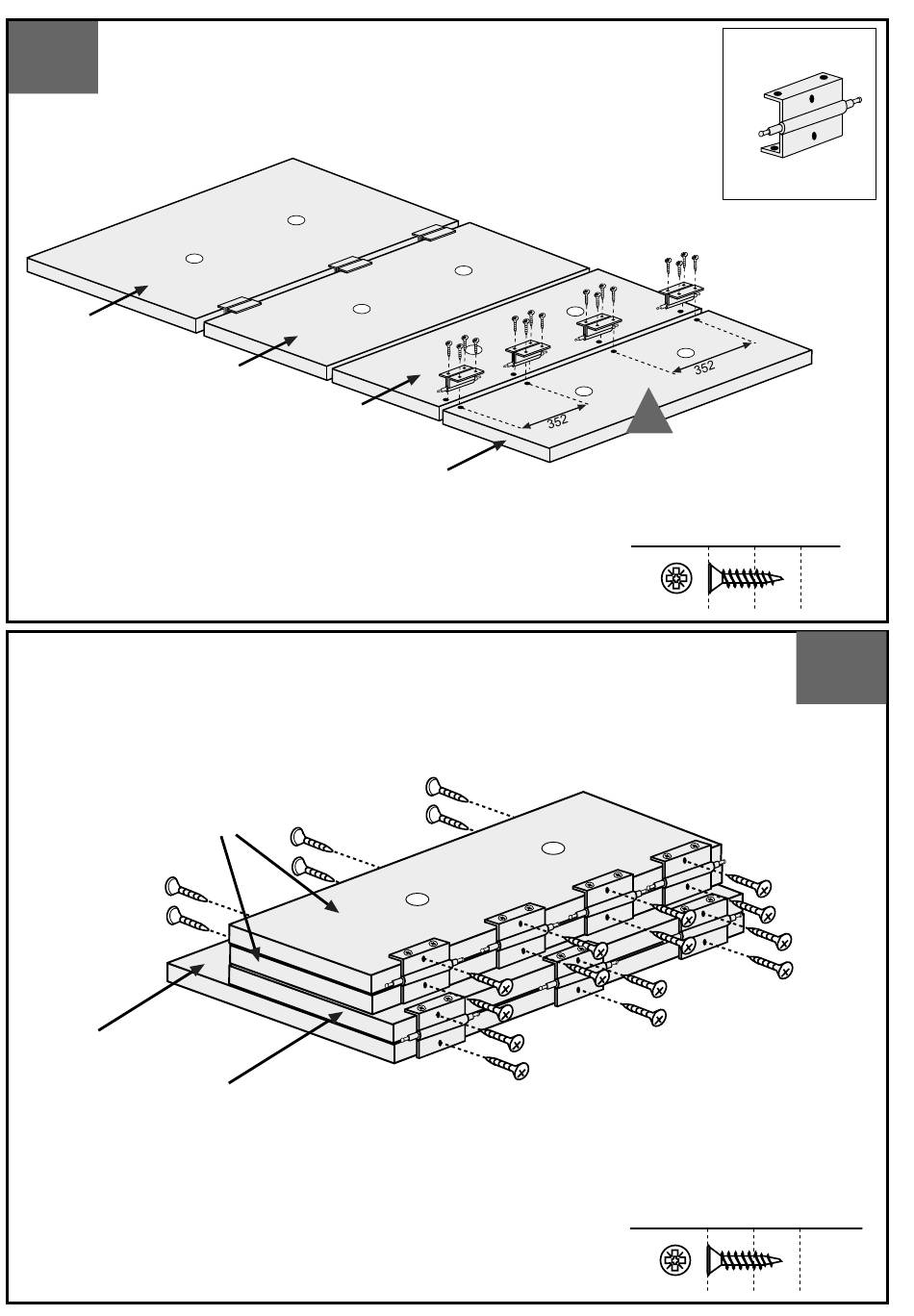 352

352