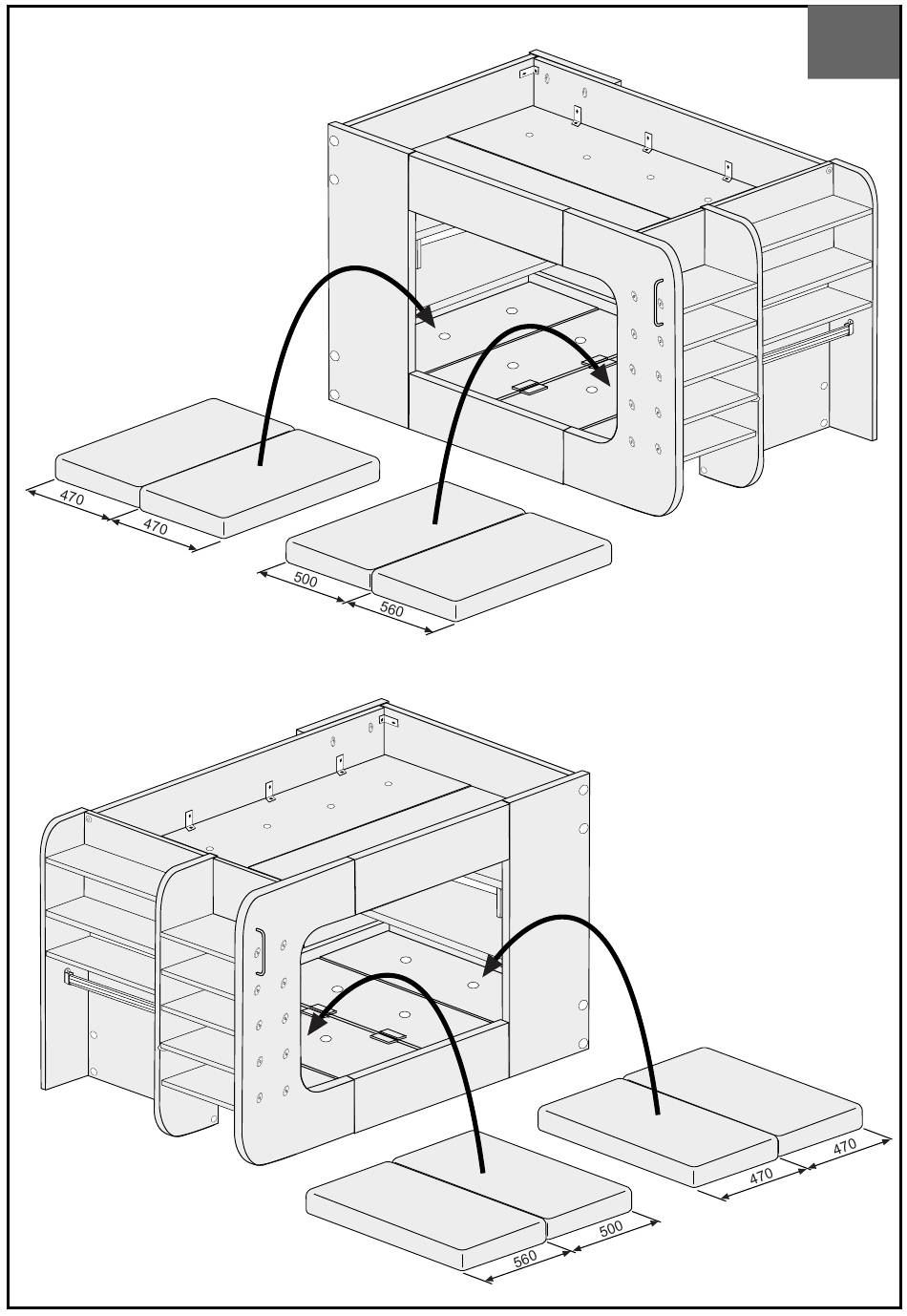 470
470
500
560
470
470
560
500