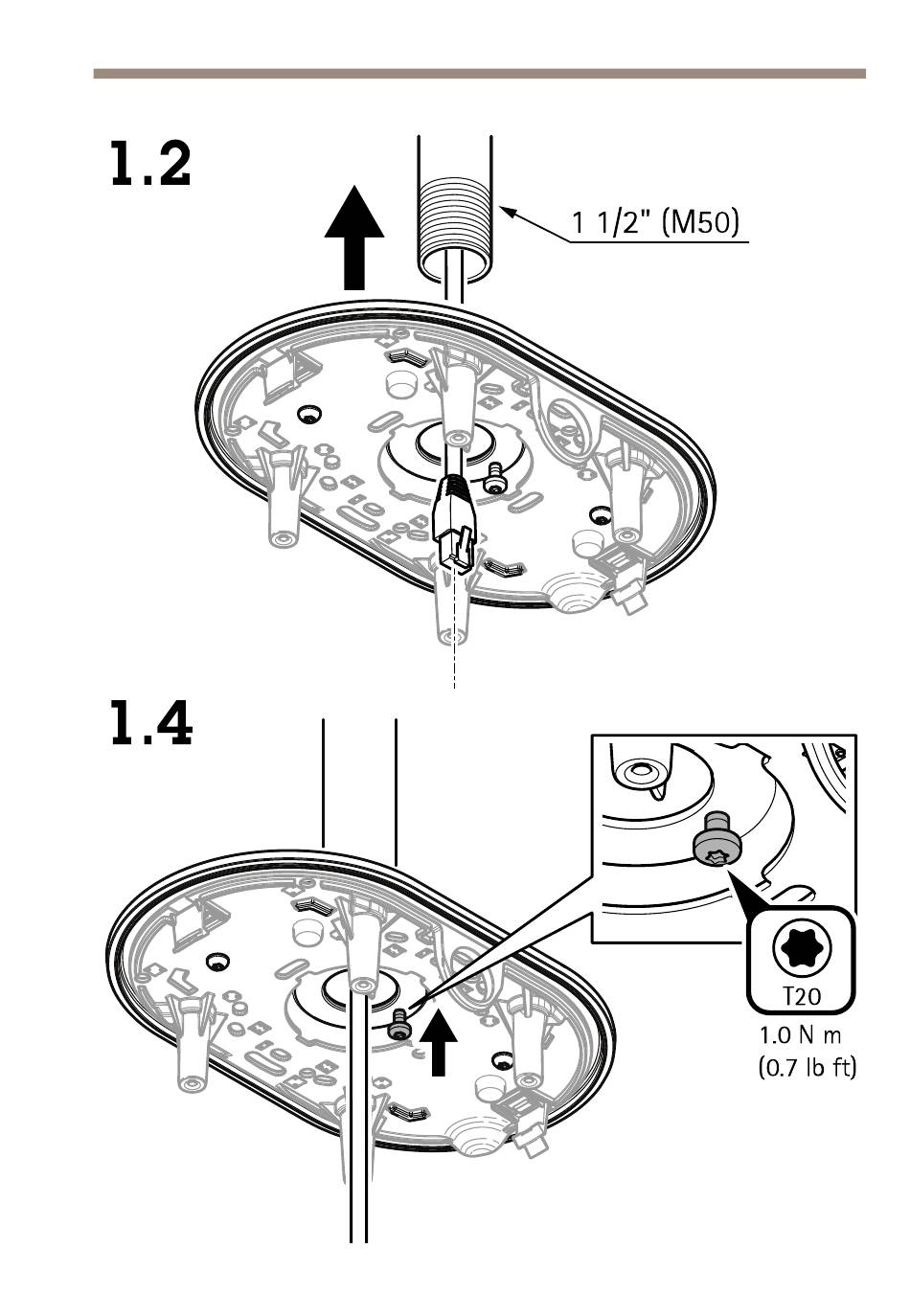 1.2

1 1/2" (M50)

1.4

T20

1.0 N m
(0.7 lb ft)