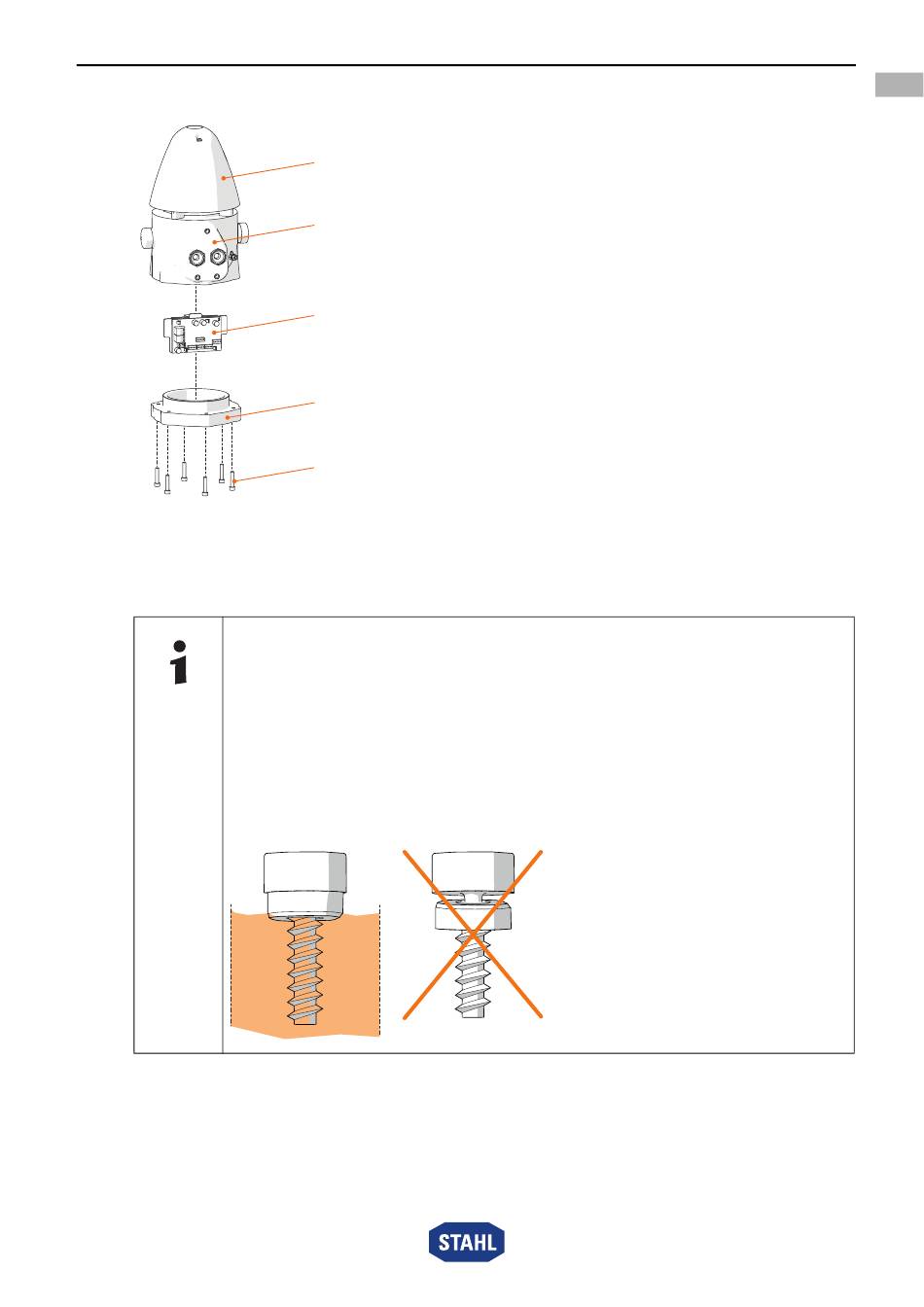 STAHL